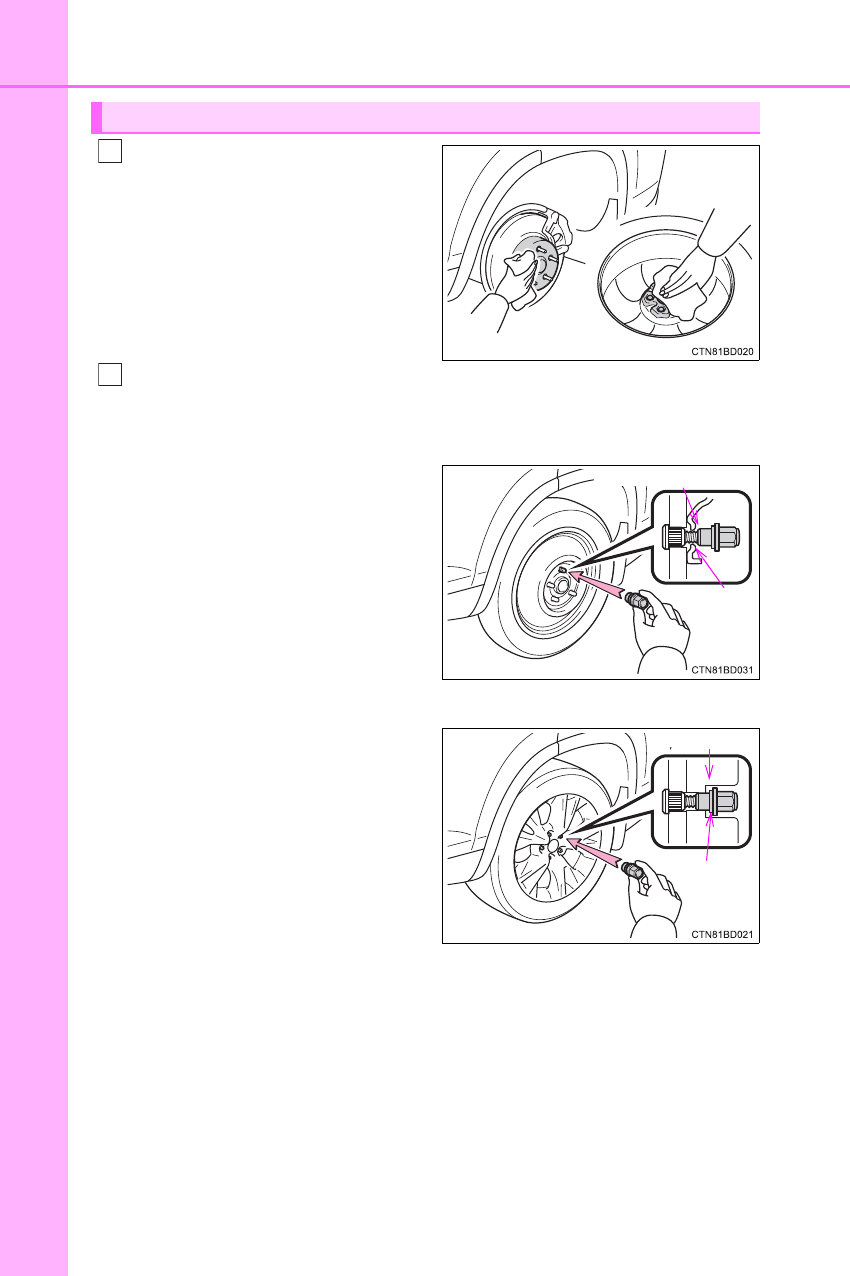 CTN81BD020

CTN81BD031

CTN81BD021