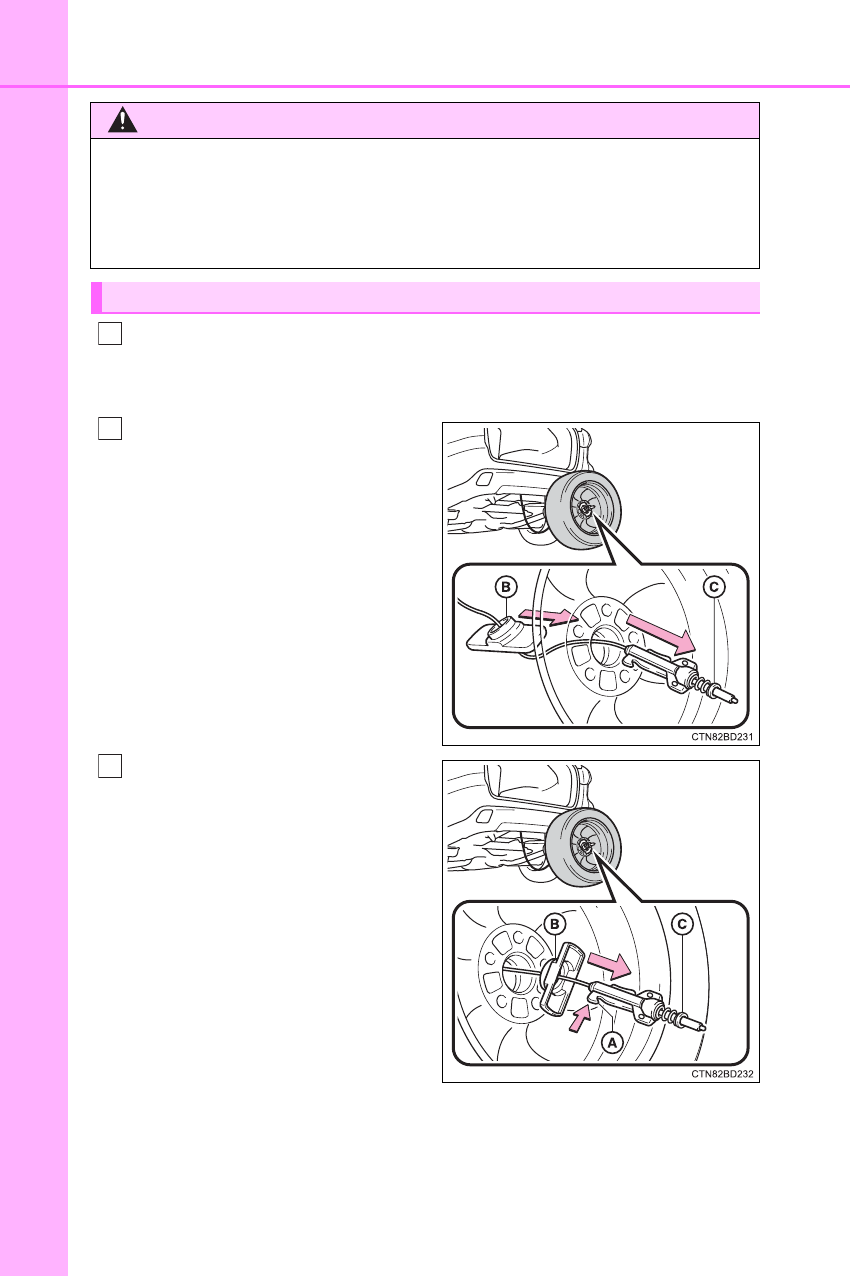 B

C

CTN82BD231

B

C

A

CTN82BD232