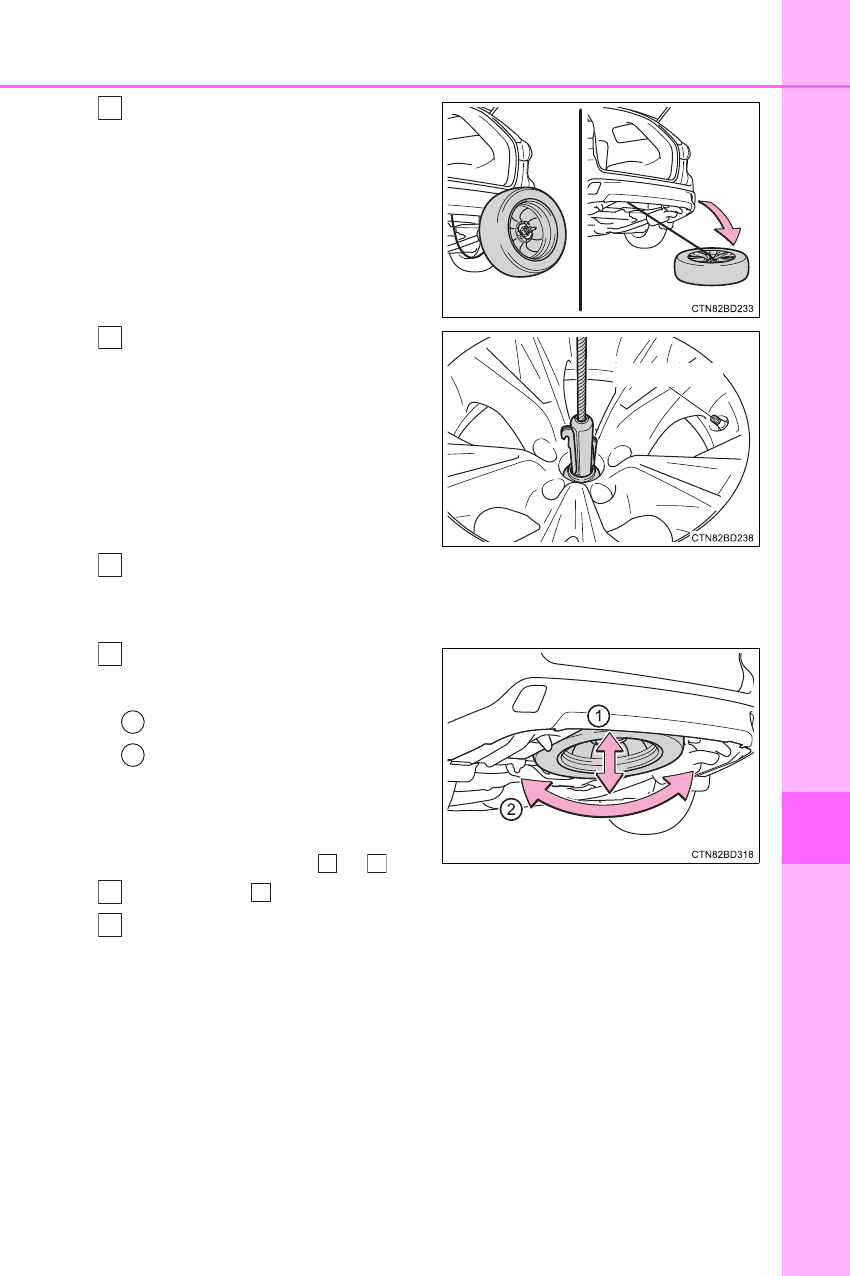 CTN82BD233

CTN82BD238

1

2

CTN82BD318