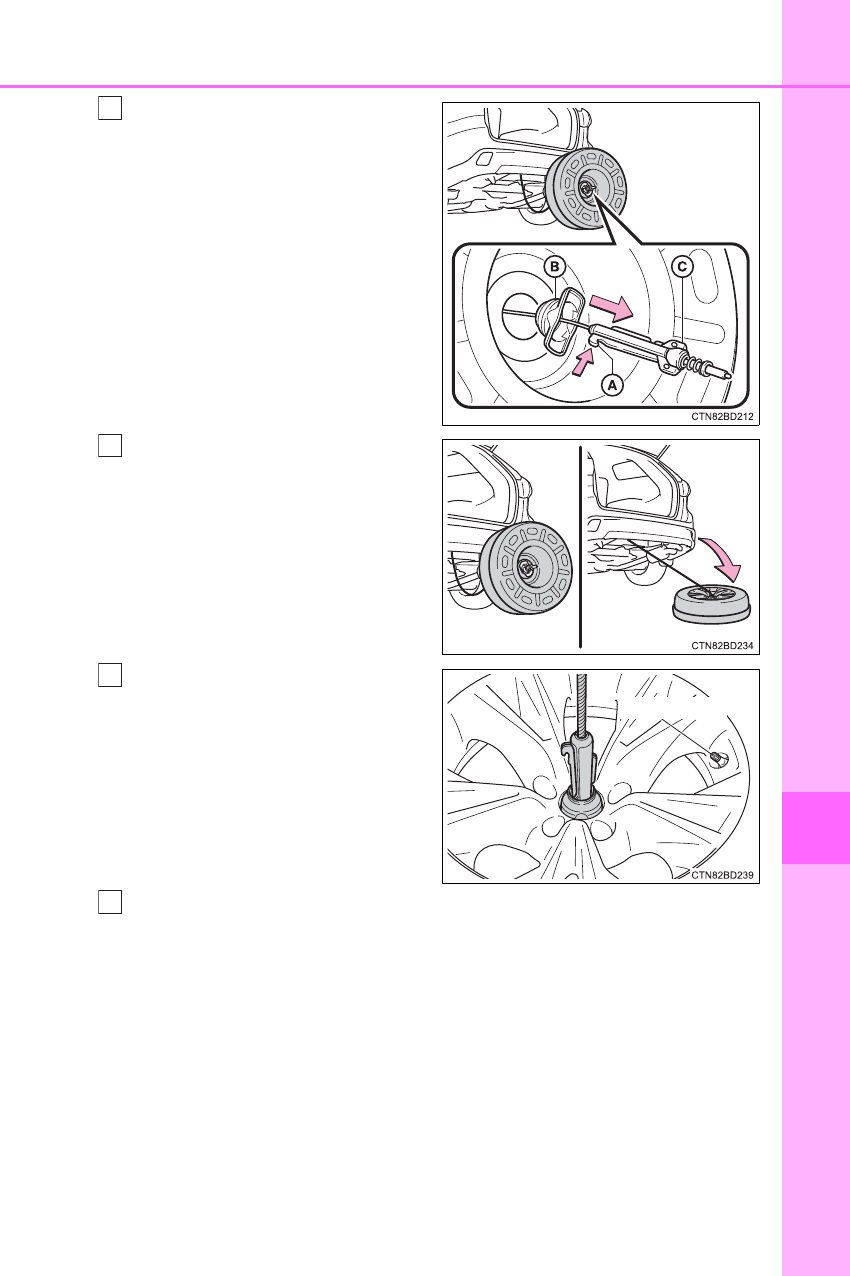 B

C

A

CTN82BD212

CTN82BD234

CTN82BD239