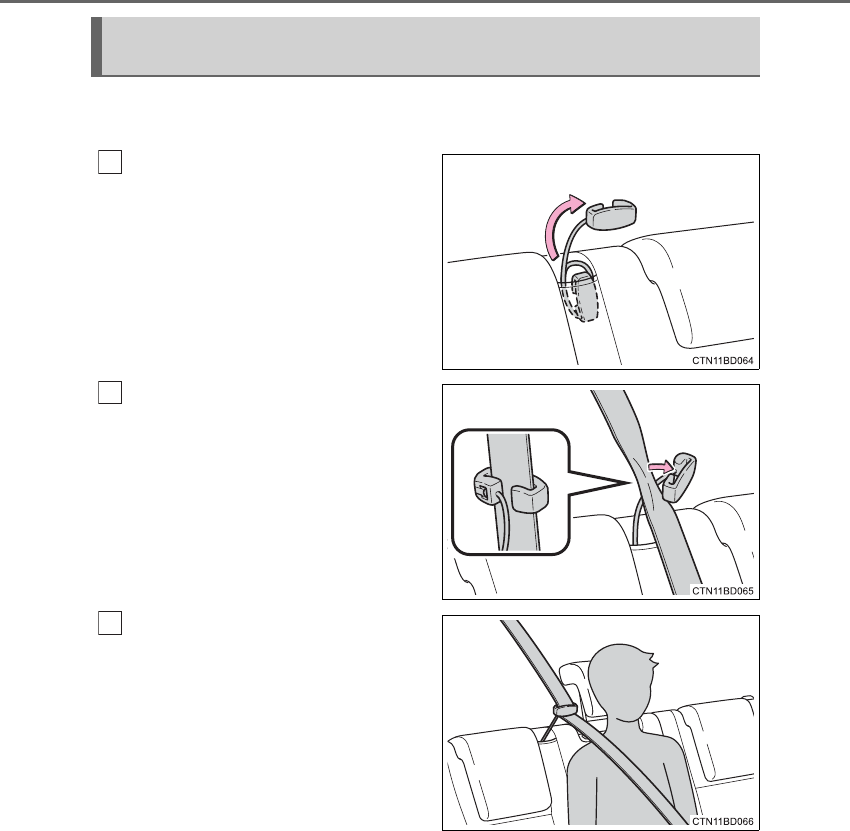 CTN11BD064

CTN11BD065

CTN11BD066