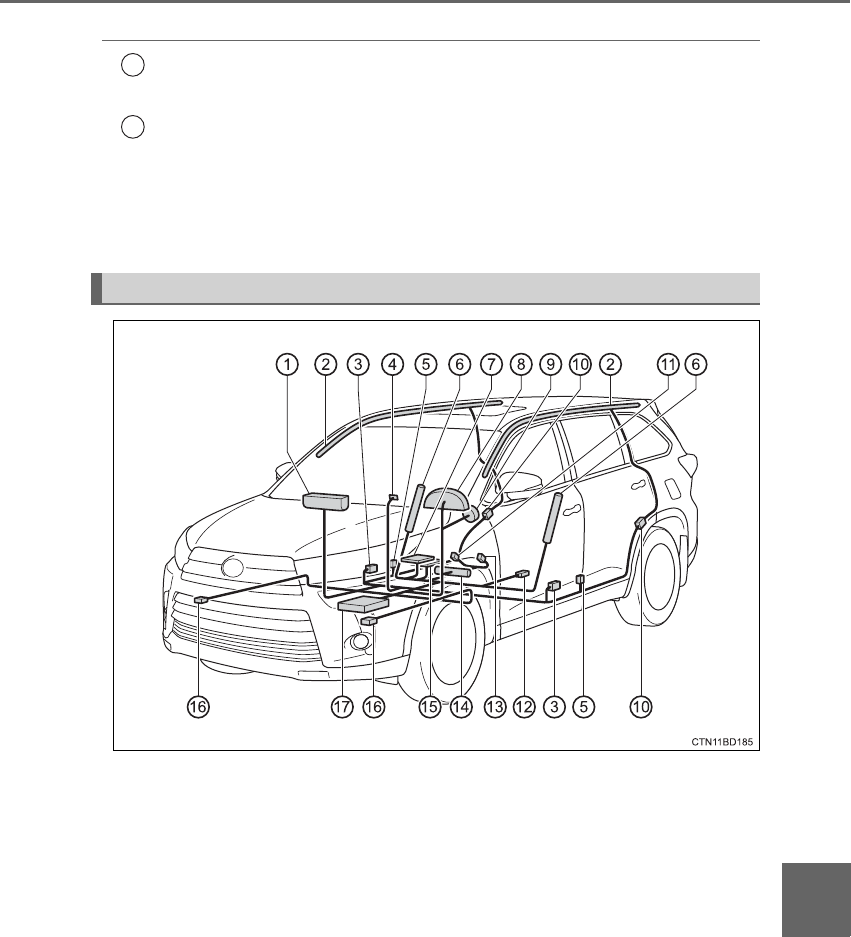 1 2 3 4 5 6 7 8 9 10 2 11 6

16 17 16 15 14 13 12 3 5 10

CTN11BD185