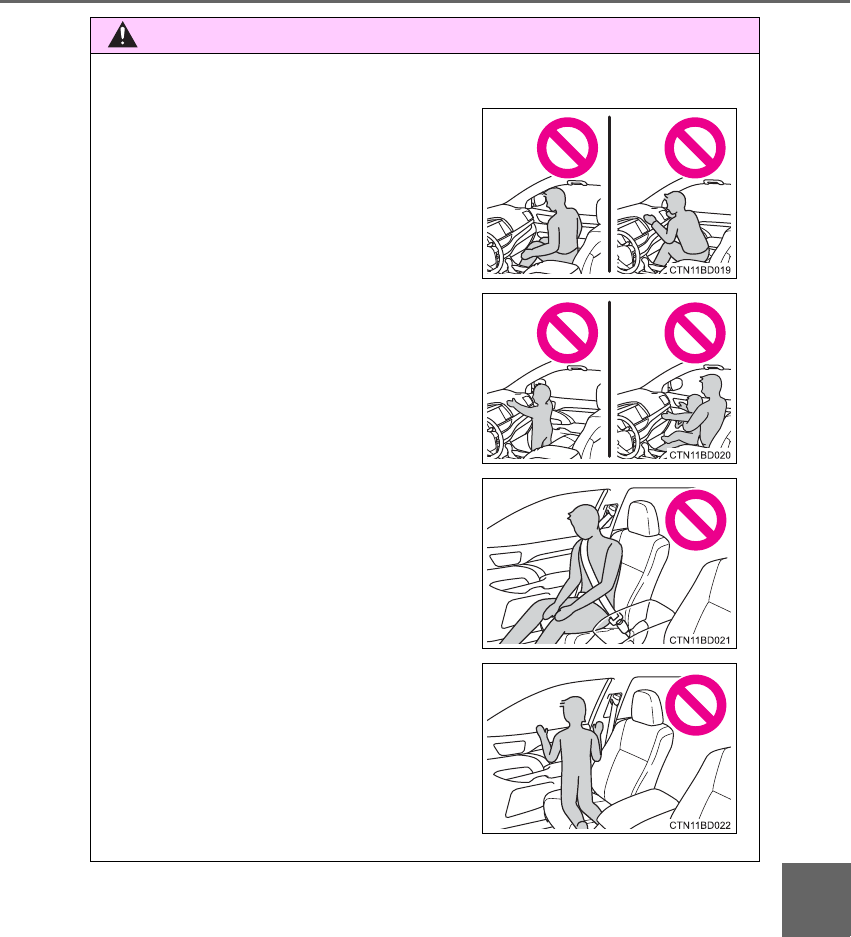 CTN11BD019

CTN11BD020

CTN11BD021

CTN11BD022