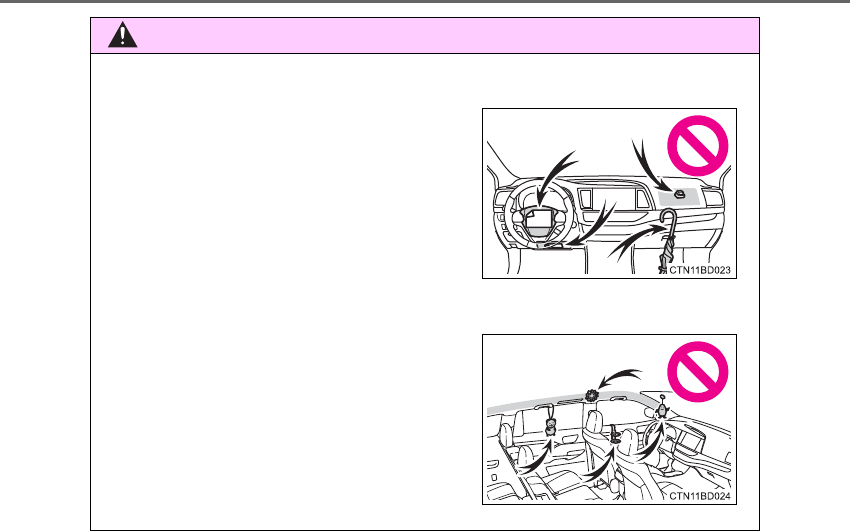 CTN11BD023

CTN11BD024