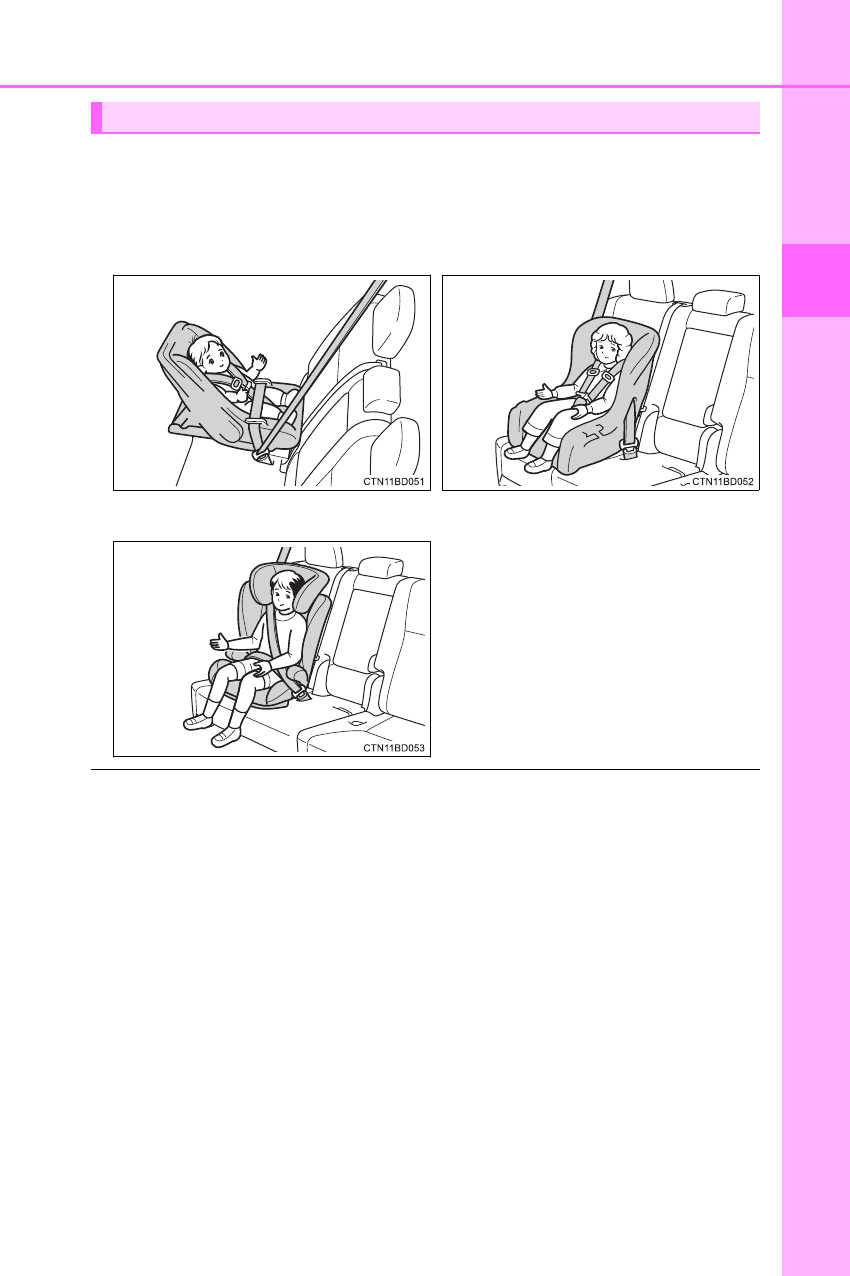 CTN11BD051

CTN11BD052

CTN11BD053