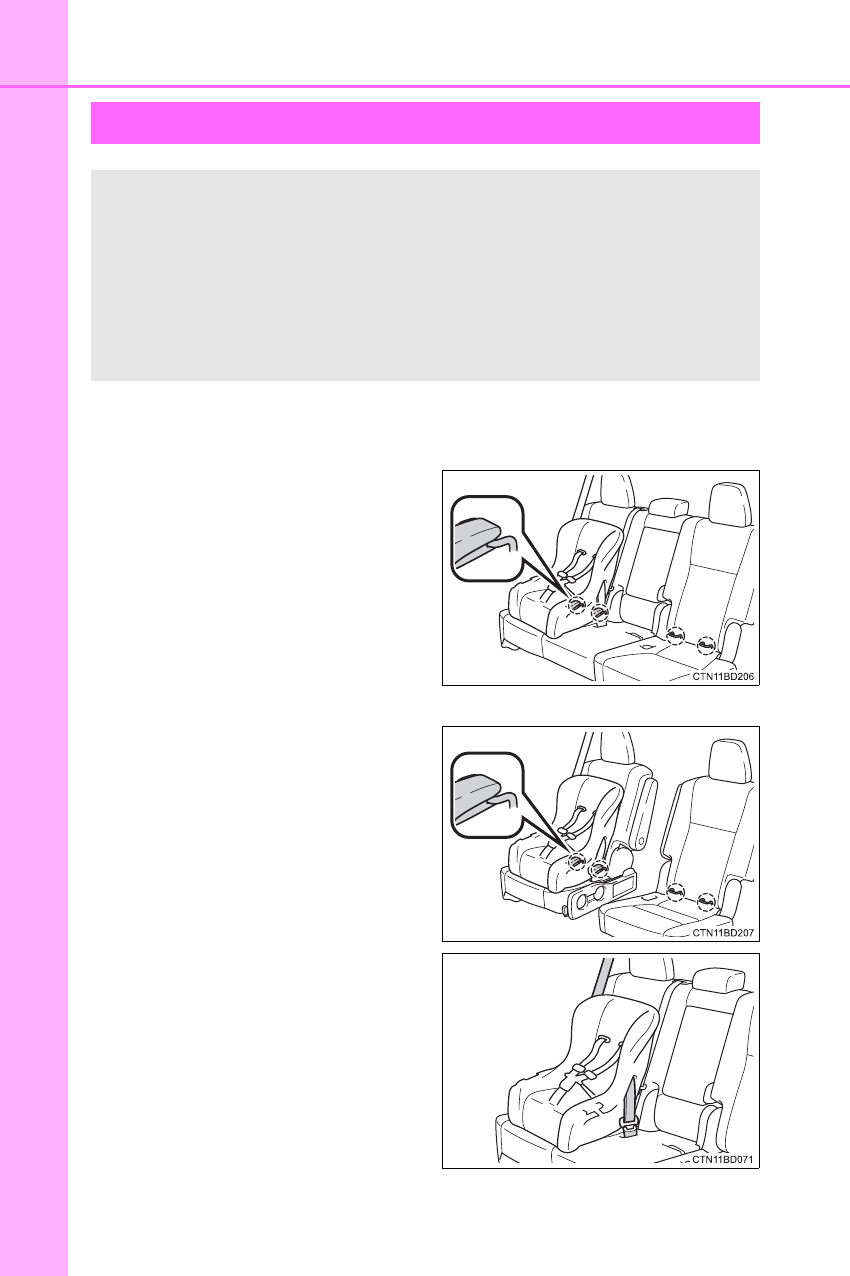 CTN11BD206

CTN11BD207

CTN11BD071