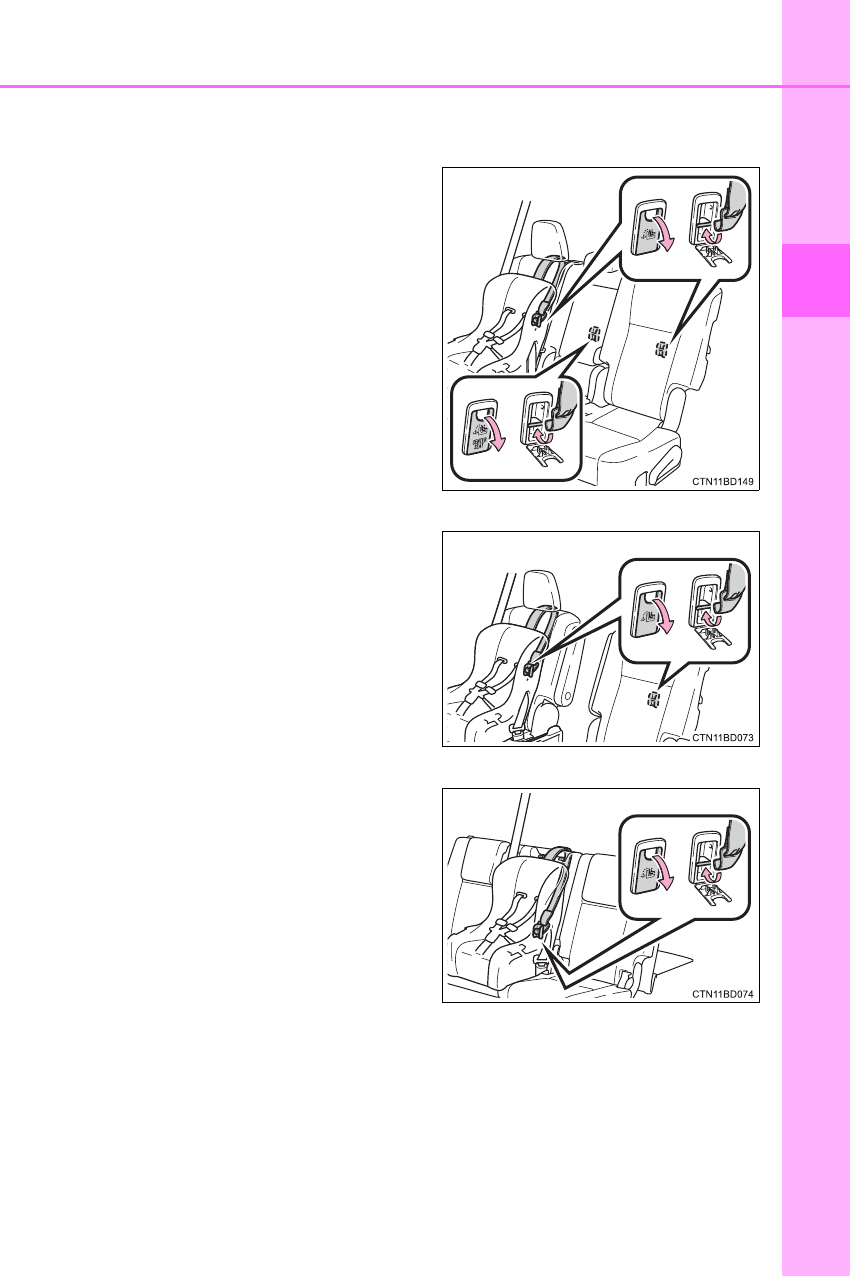 CTN11BD149

CTN11BD073

CTN11BD074