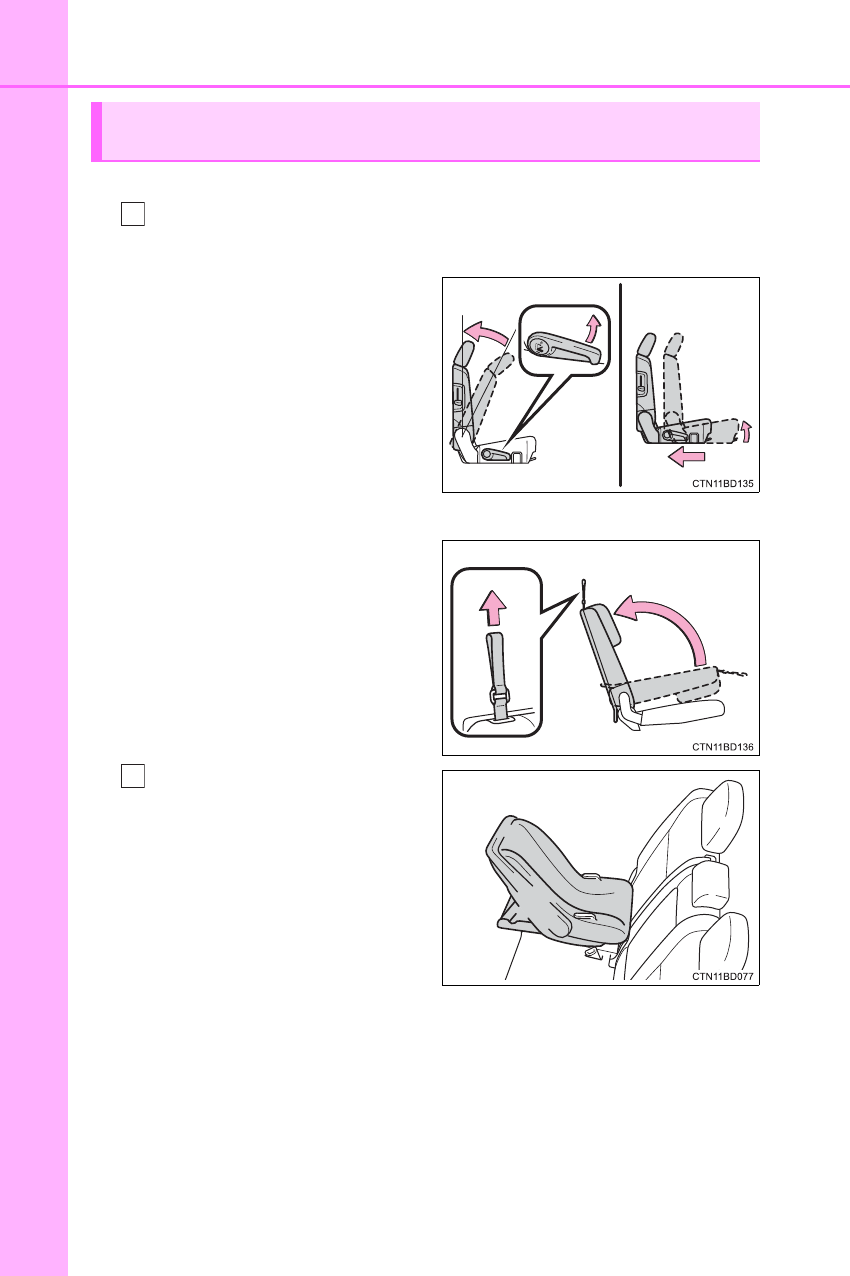 CTN11BD135

CTN11BD136

CTN11BD077