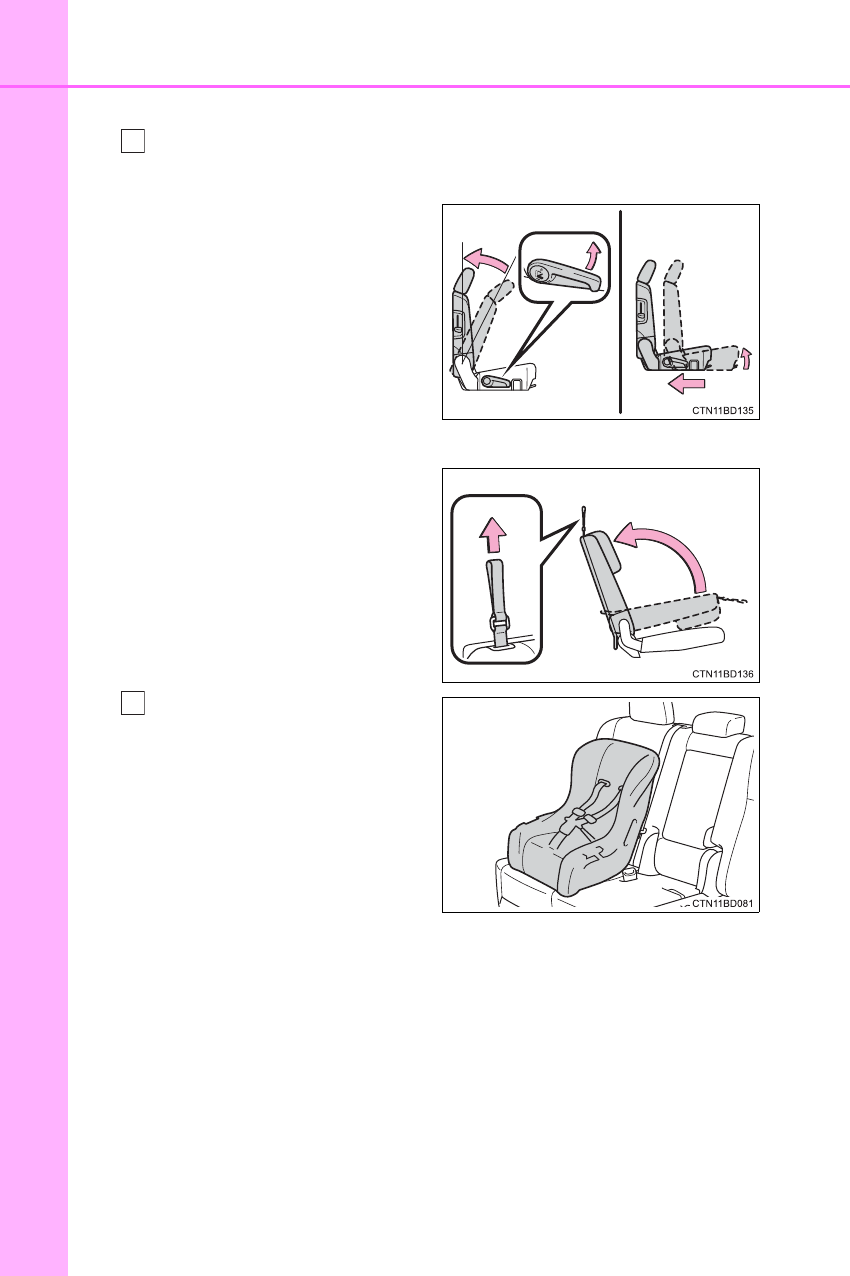 CTN11BD135

CTN11BD136

CTN11BD081