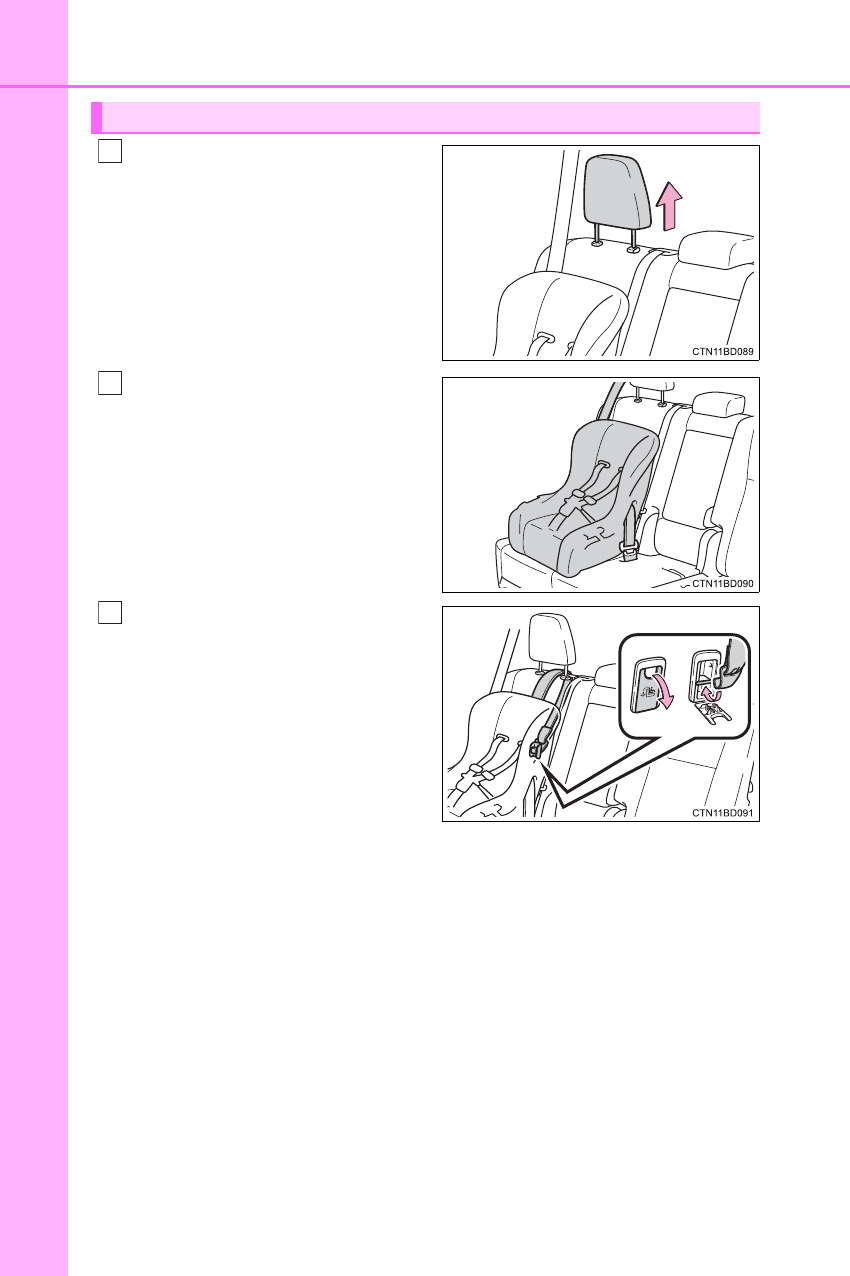 CTN11BD089

CTN11BD090

CTN11BD091