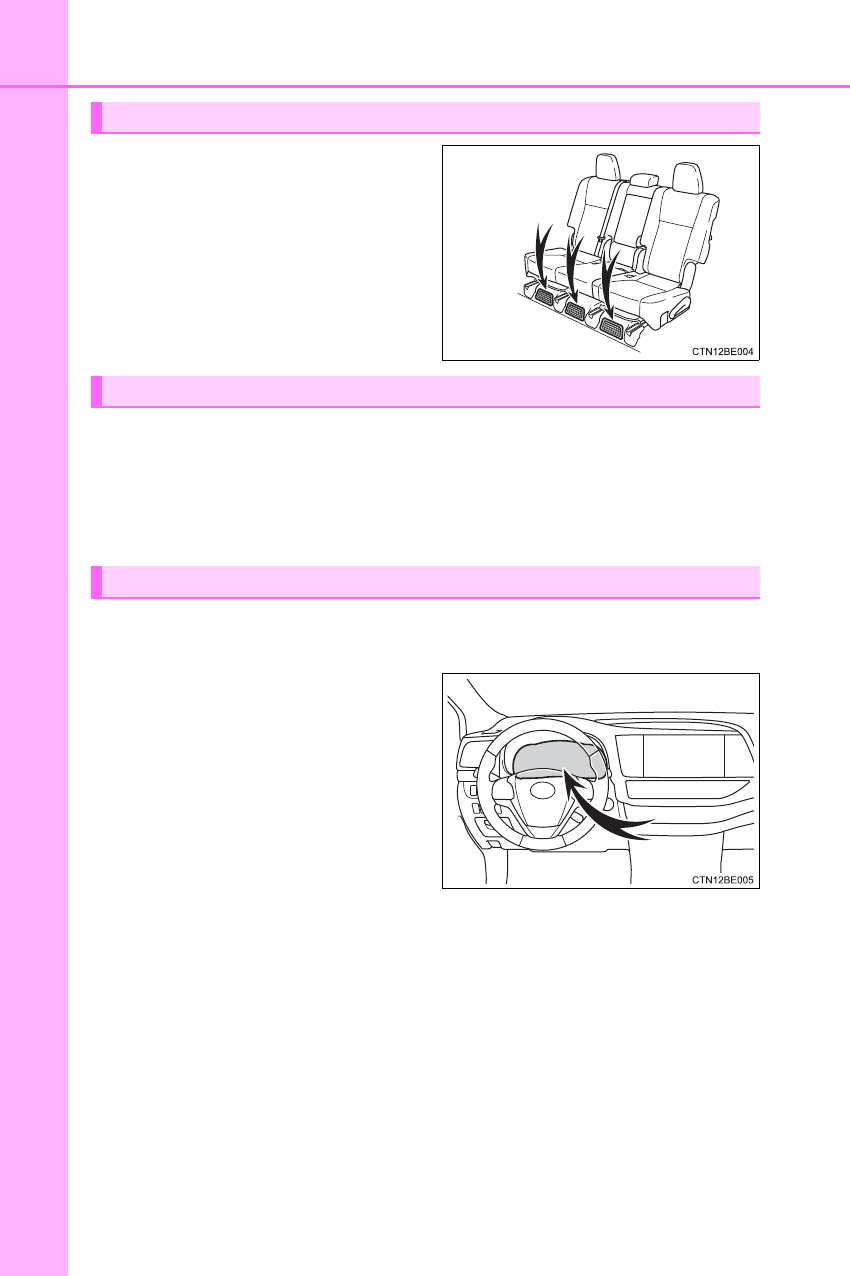 CTN12BE004

CTN12BE005