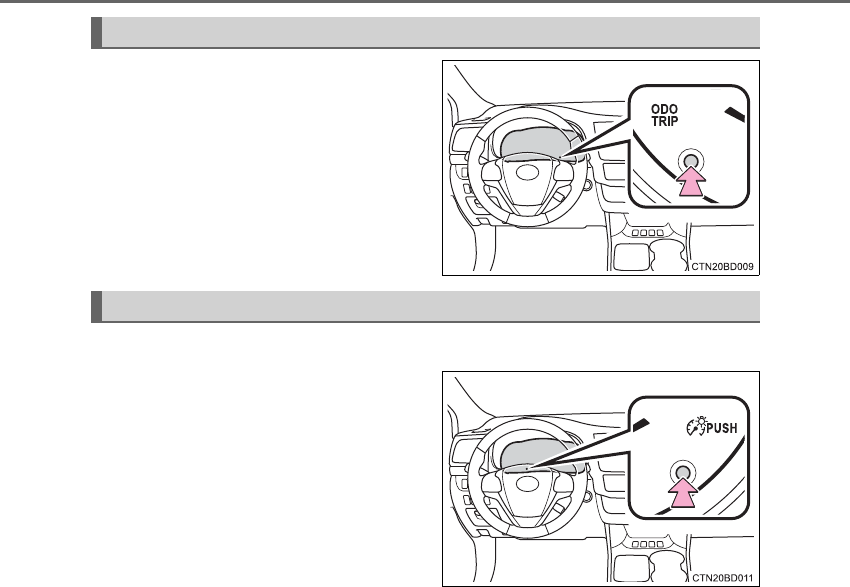 ODO
TRIP

CTN20BD009

PUSH

CTN20BD011