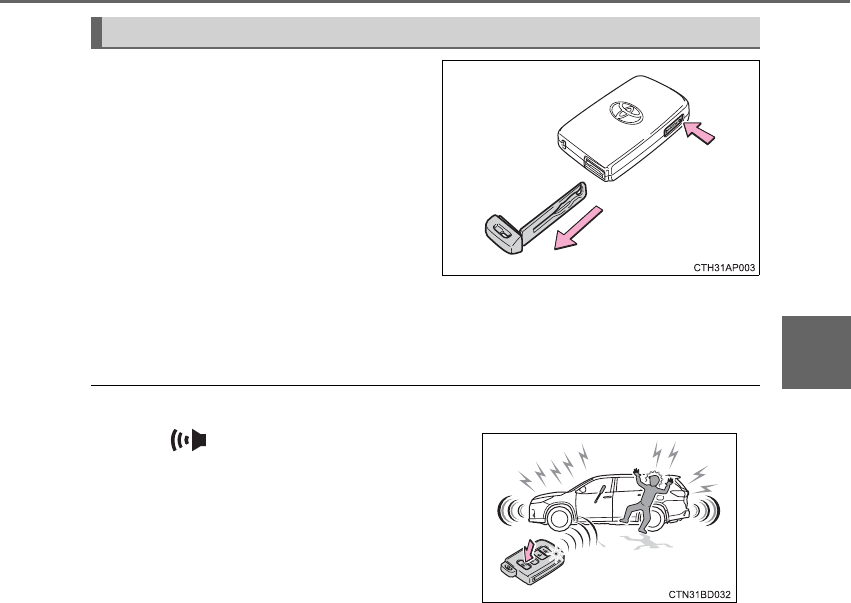 CTH31AP003

CTN31BD032