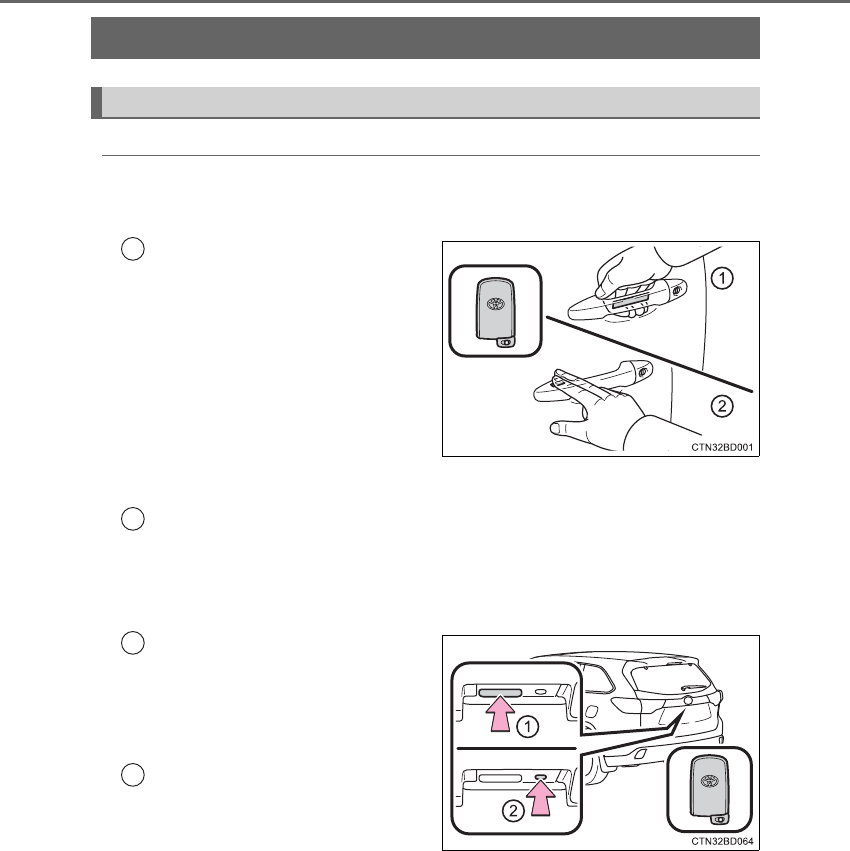 ①

②

CTN32BD001

①

②

CTN32BD064