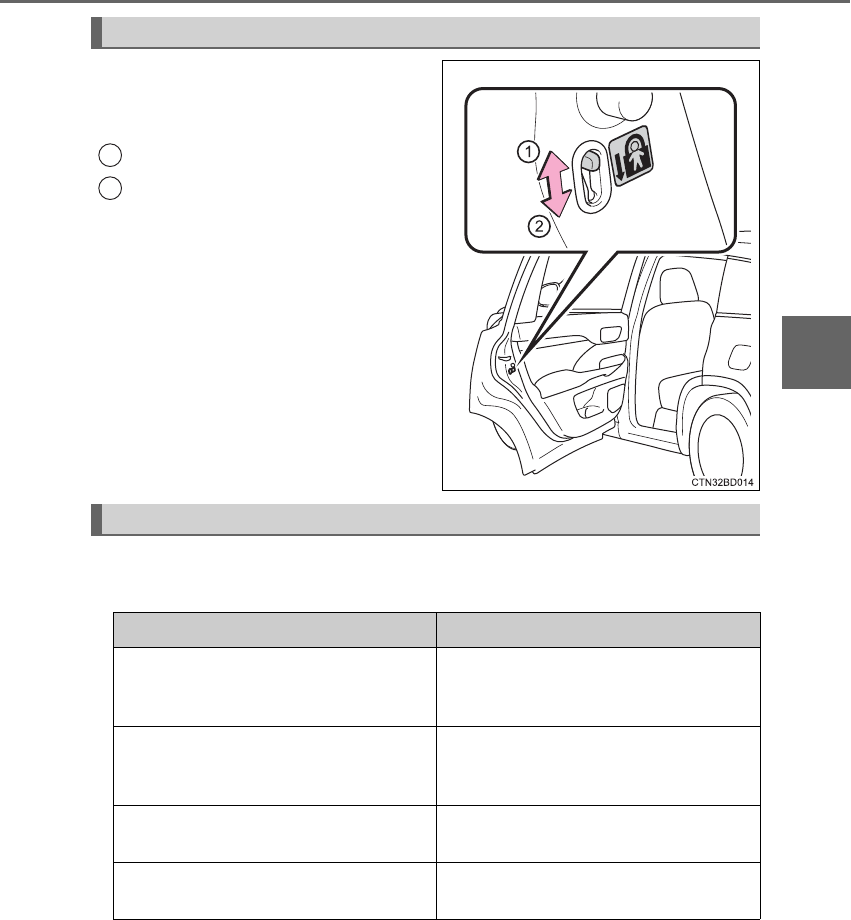 1

2

CTN32BD014