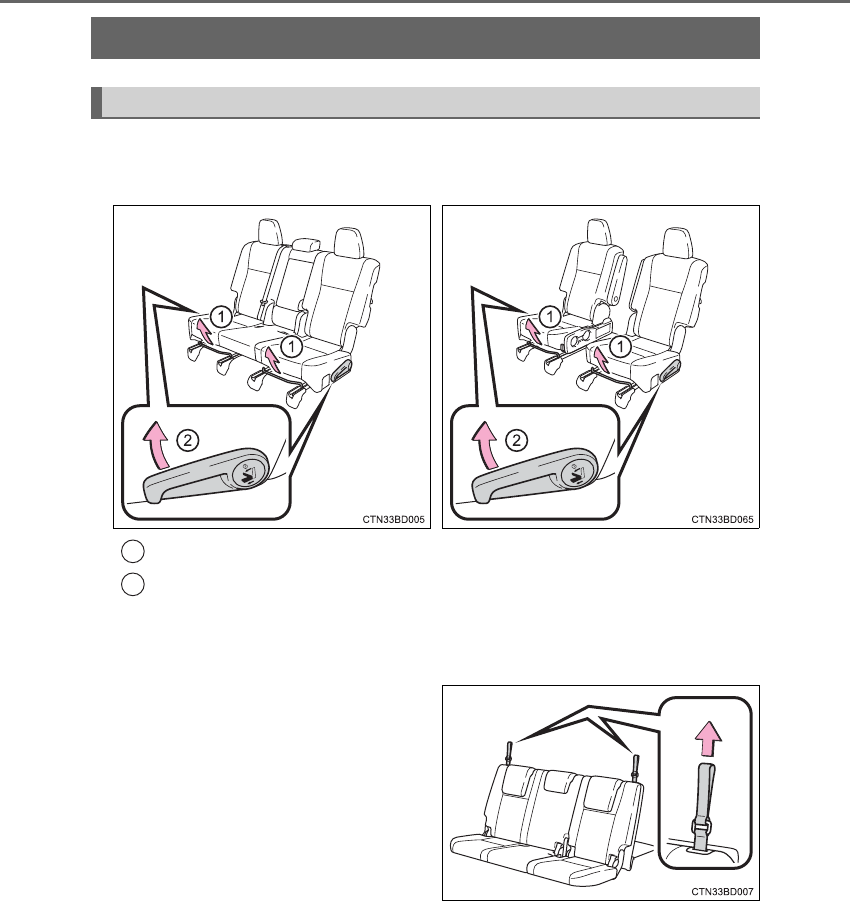 1
1
2
CTN33BD005

1
1
2
CTN33BD065

CTN33BD007