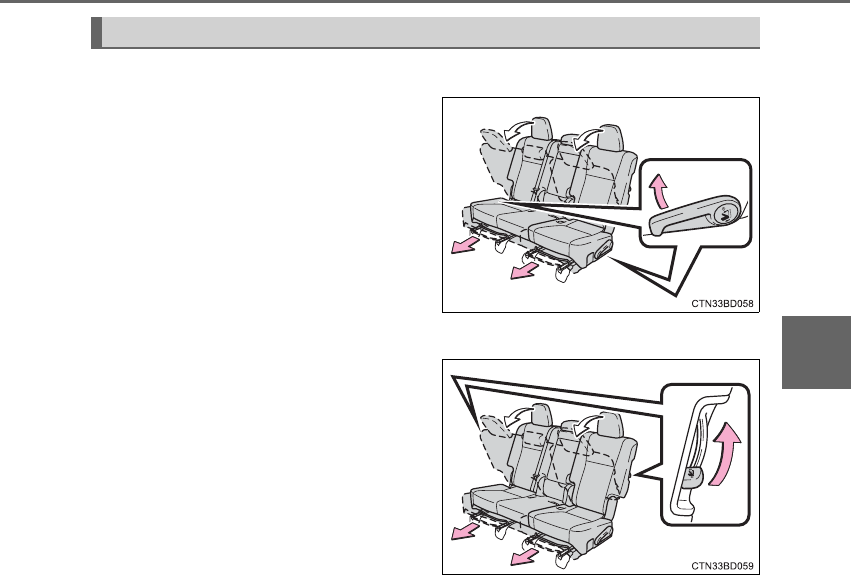 CTN33BD058

CTN33BD059