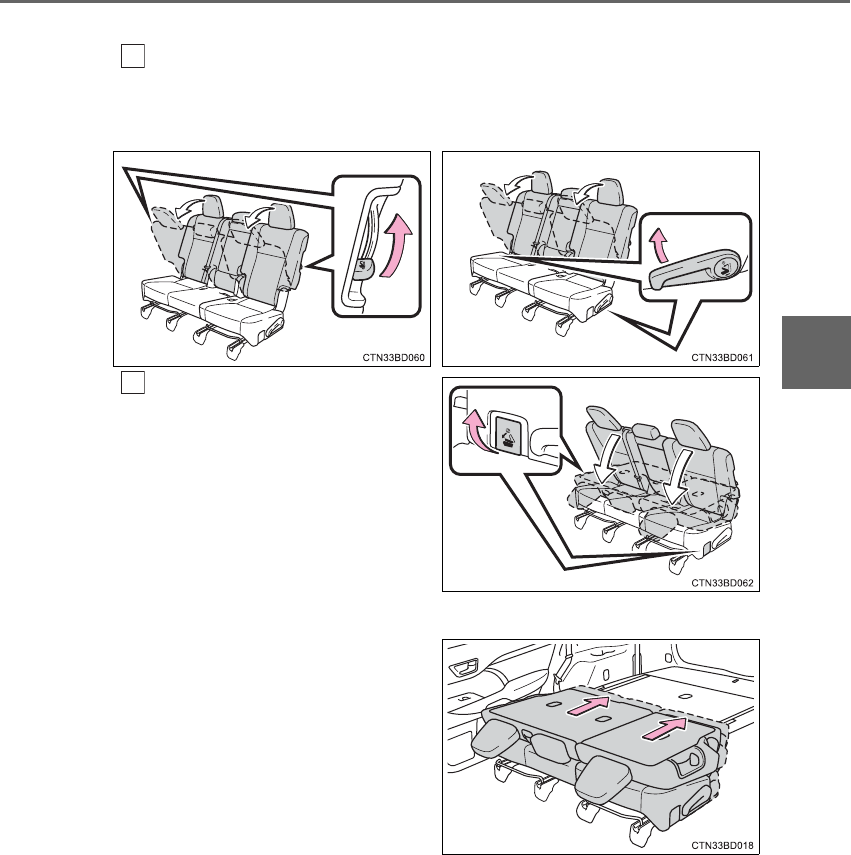 CTN33BD060

CTN33BD061

CTN33BD062

CTN33BD018