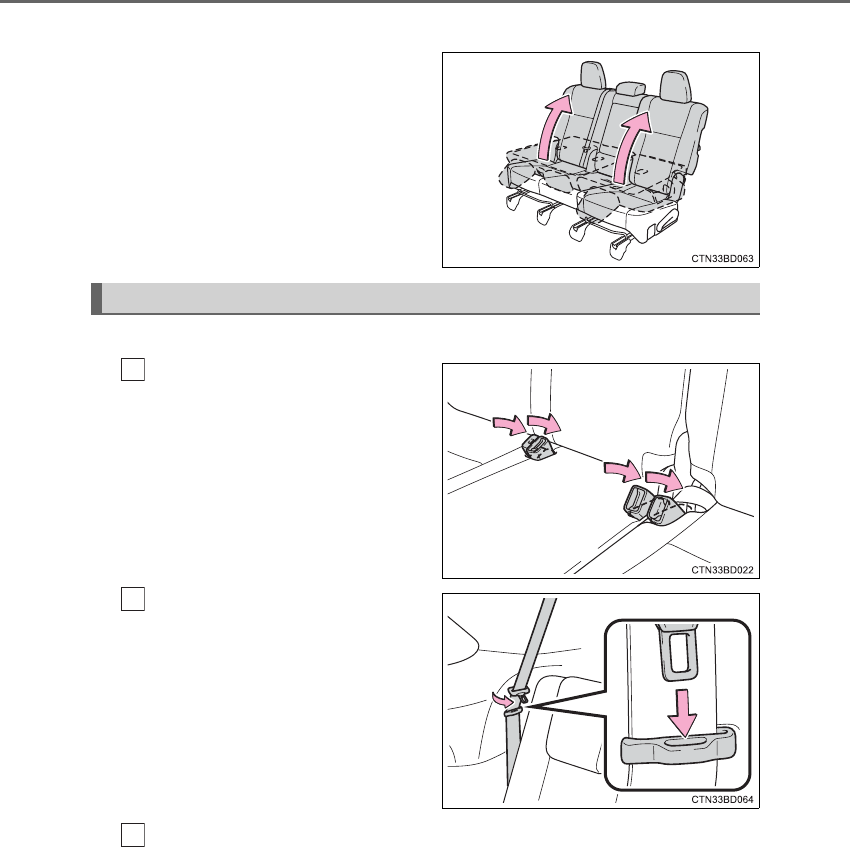 CTN33BD063

CTN33BD022

CTN33BD064