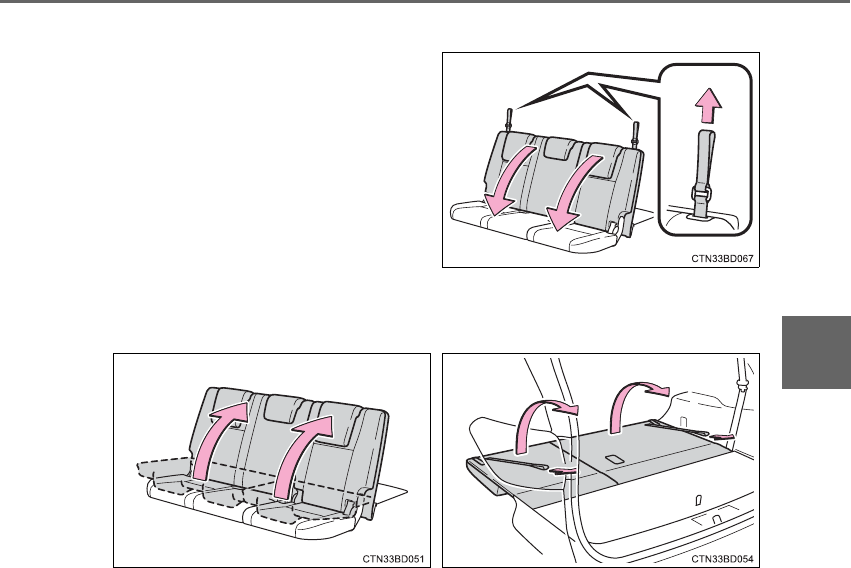 CTN33BD067

CTN33BD051

CTN33BD054