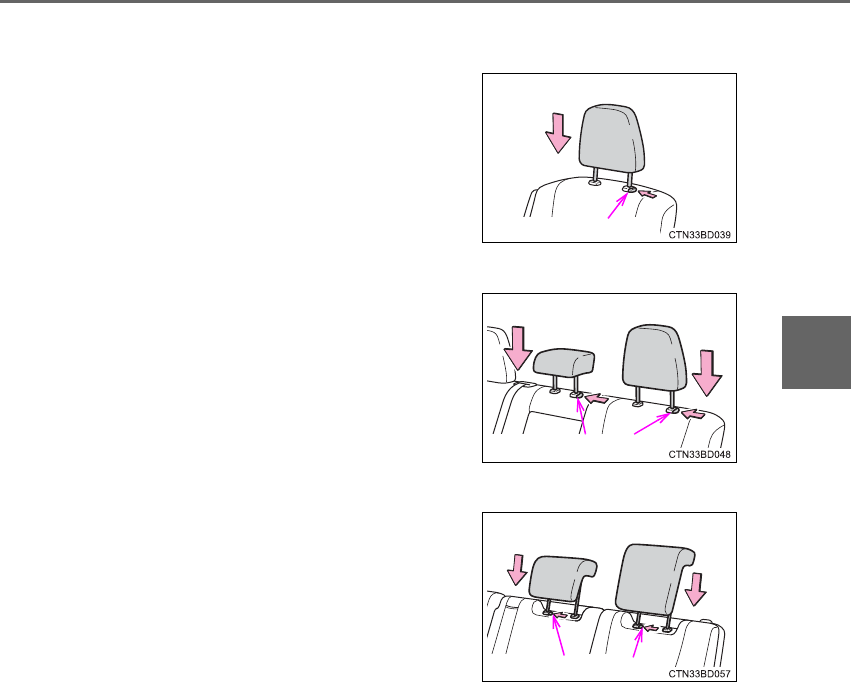 CTN33BD039

CTN33BD048

CTN33BD057