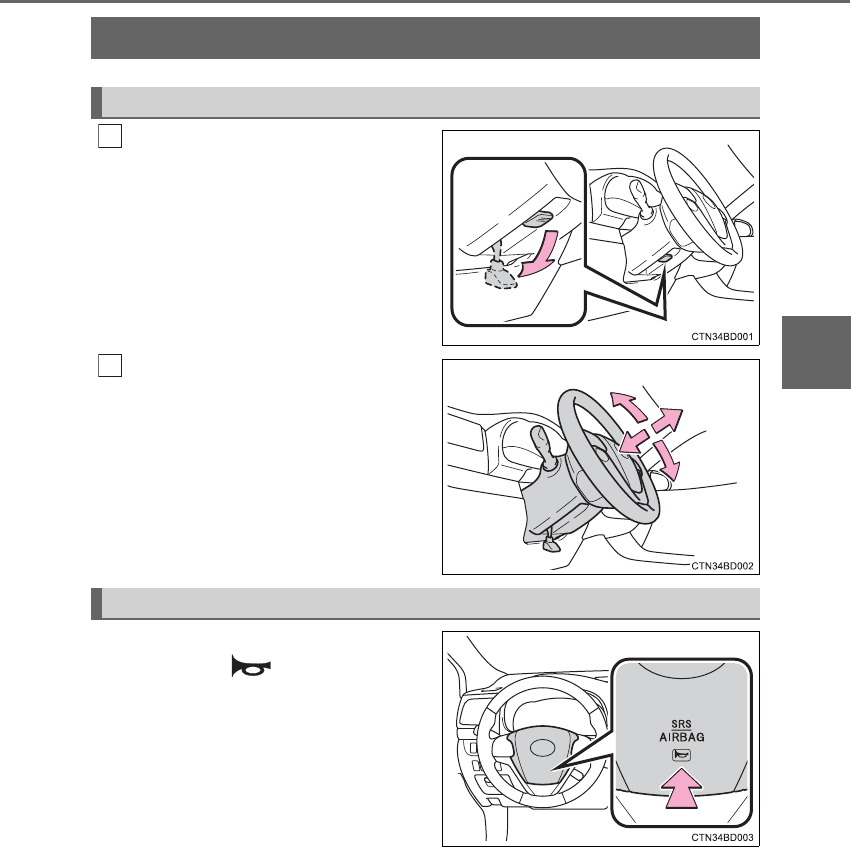 CTN34BD001

CTN34BD002

SRS
AIRBAG

CTN34BD003