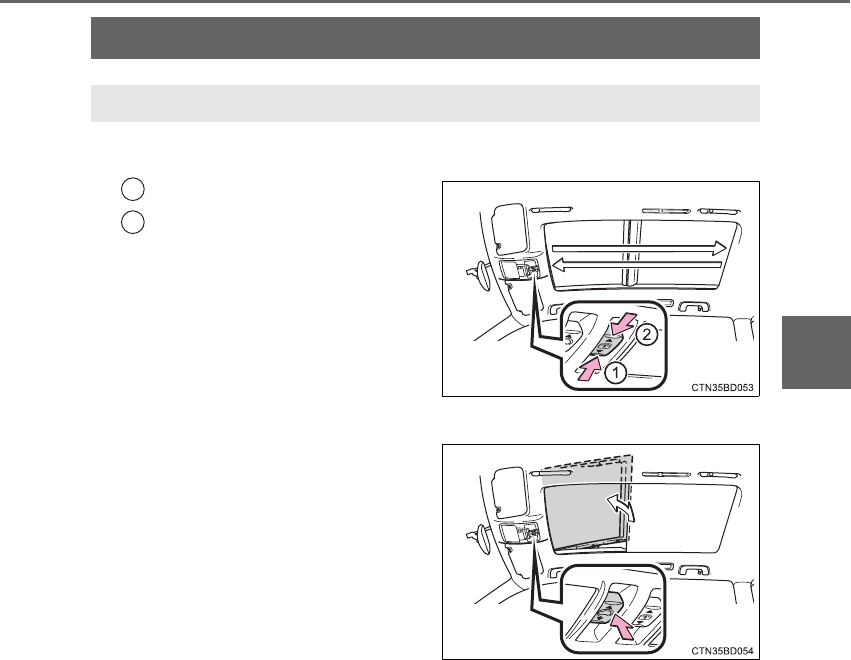 2
1
CTN35BD053

CTN35BD054