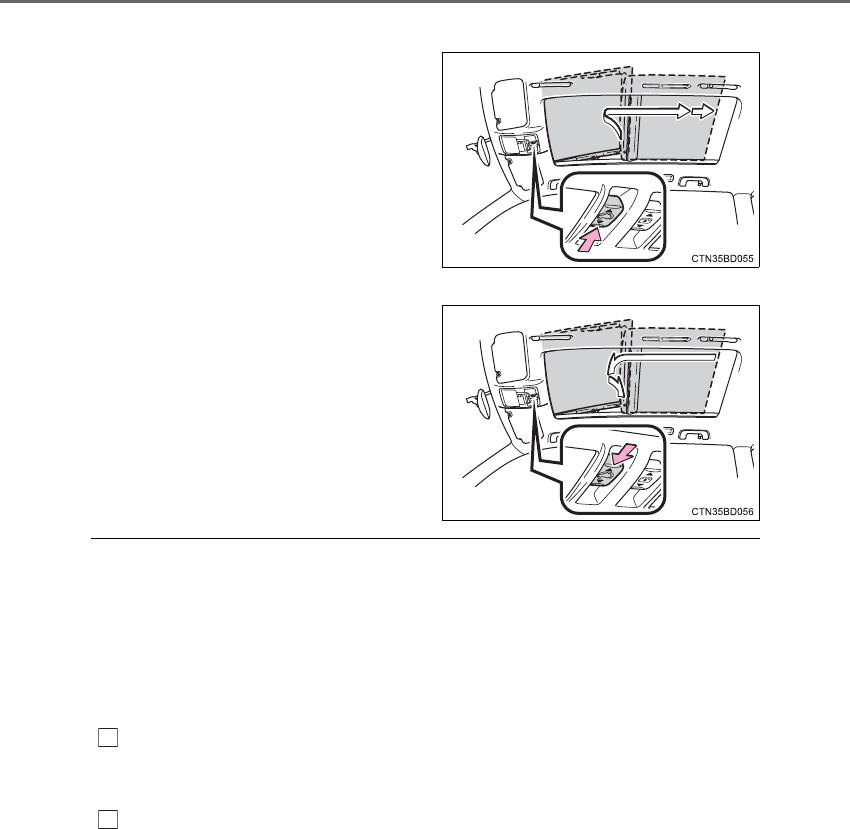 CTN35BD055

CTN35BD056