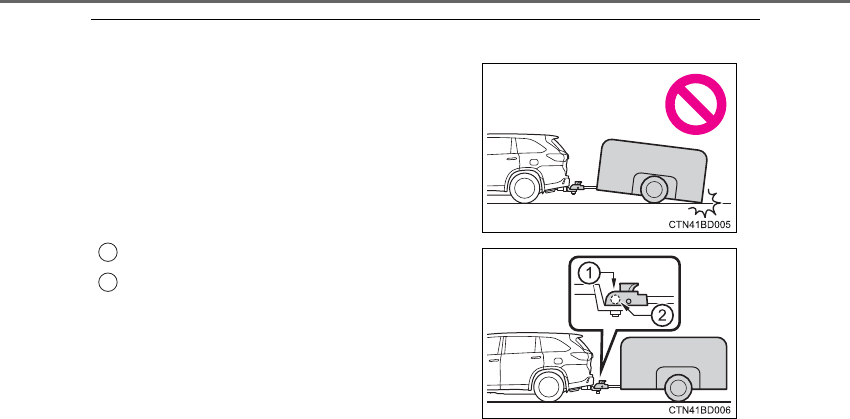 CTN41BD005

1

2

CTN41BD006