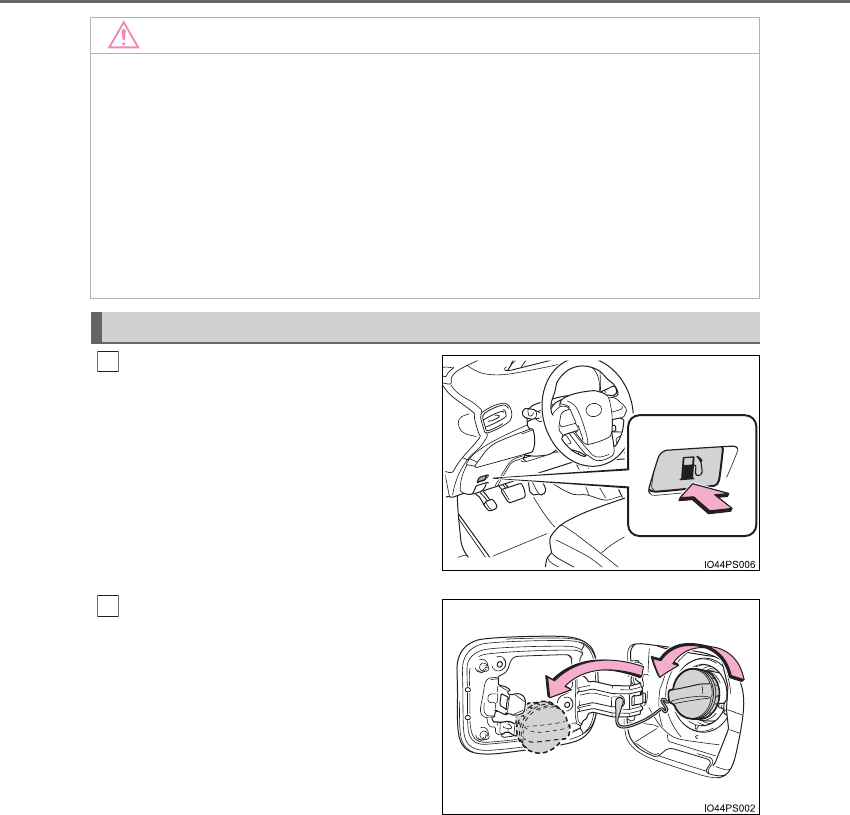 IO44PS006

IO44PS002