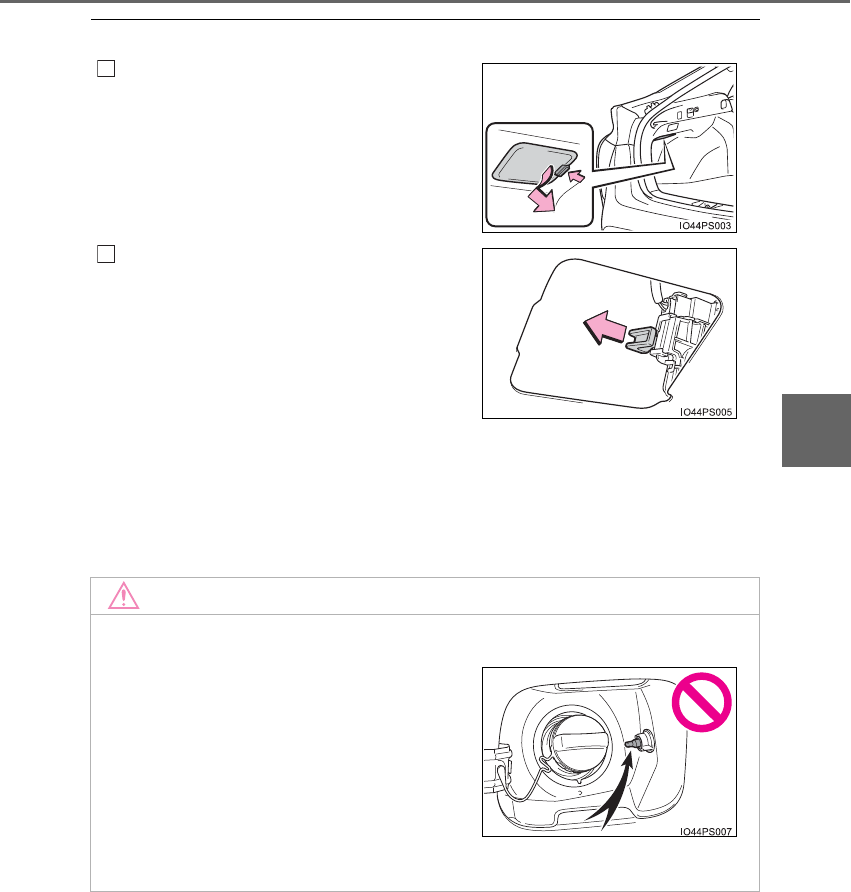 IO44PS003

IO44PS005

IO44PS007