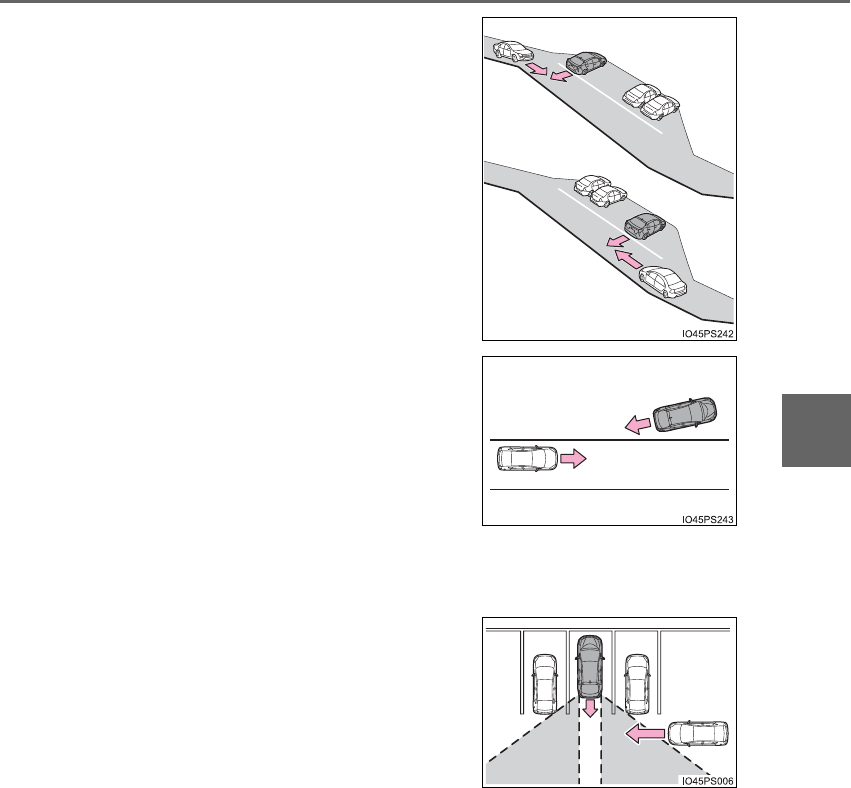 IO45PS242

IO45PS243

IO45PS006