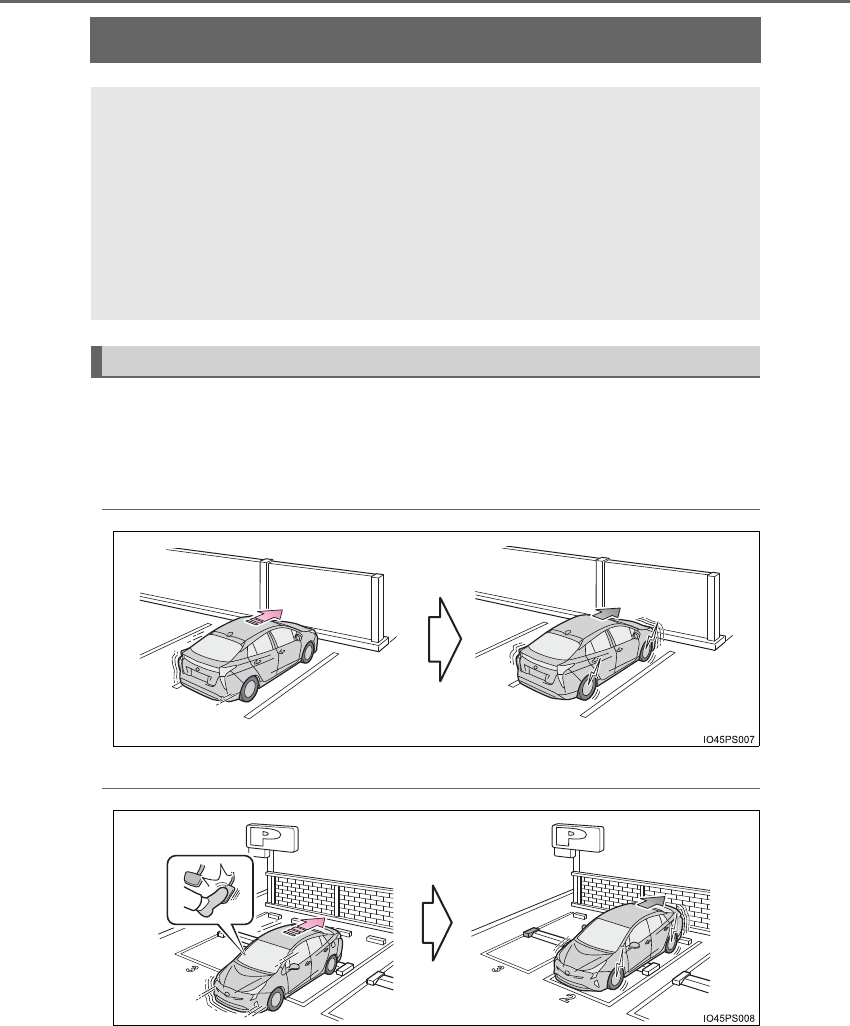 IO45PS007

IO45PS008