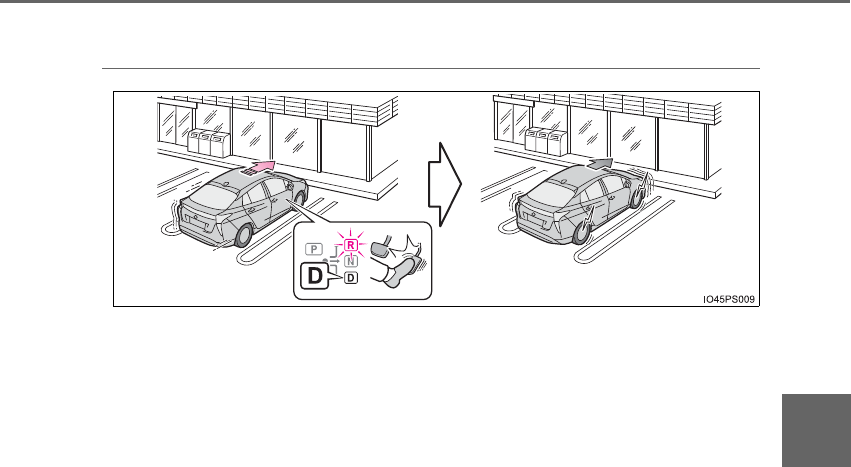 P
R
N
D
D

IO45PS009