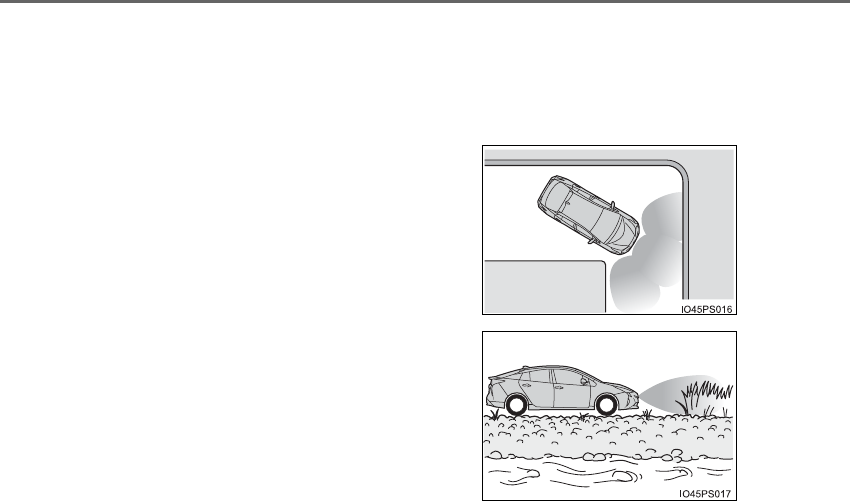 IO45PS016

IO45PS017