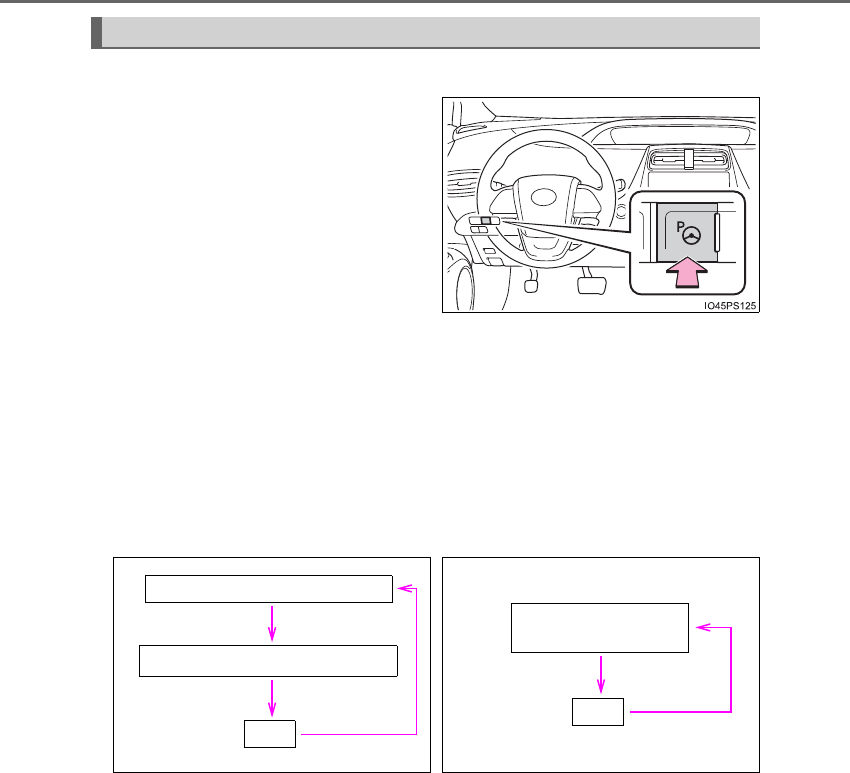 P

IO45PS125