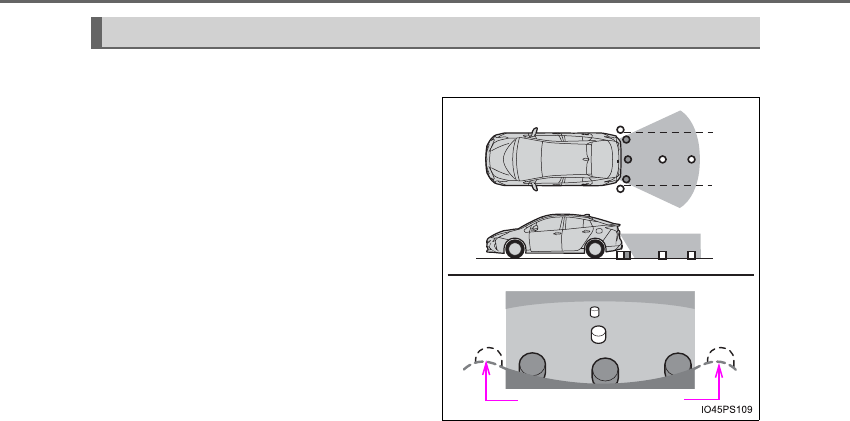 IO45PS109