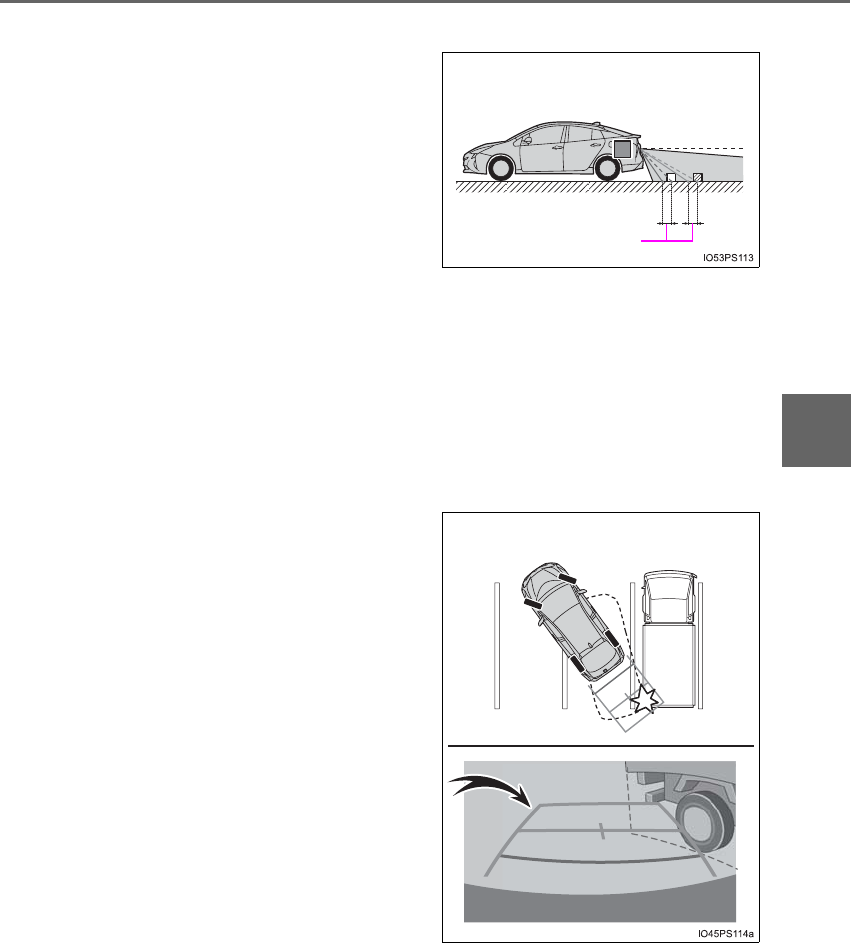 IO53PS113

IO45PS114a