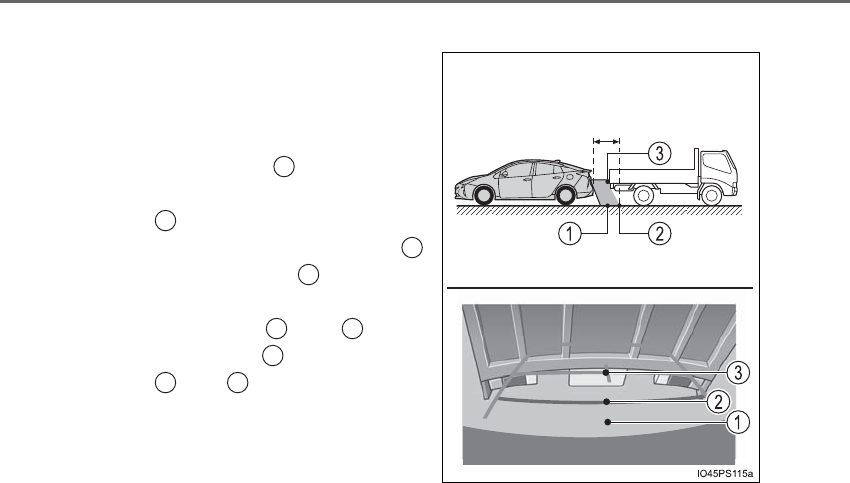 3
1
2
3
2
1
IO45PS115a