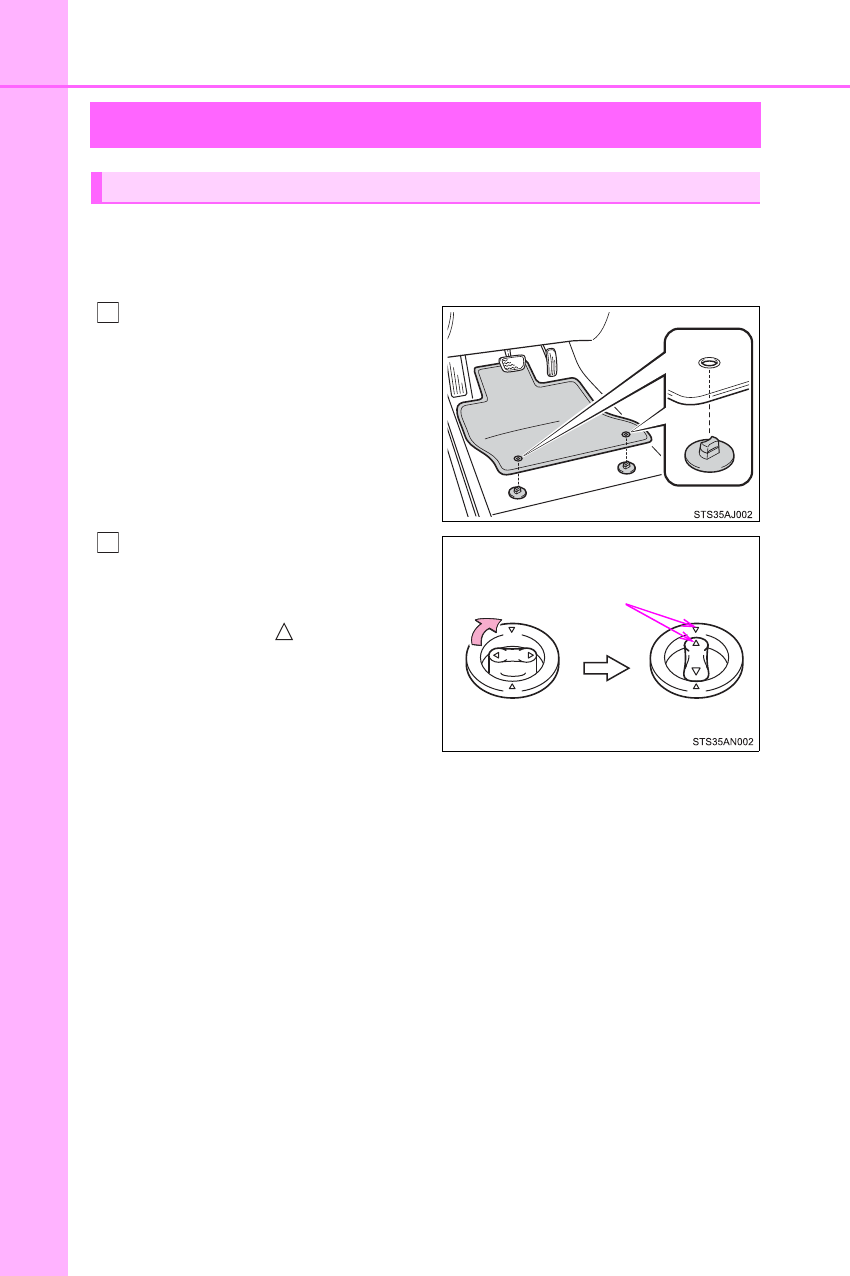 STS35AJ002

STS35AN002