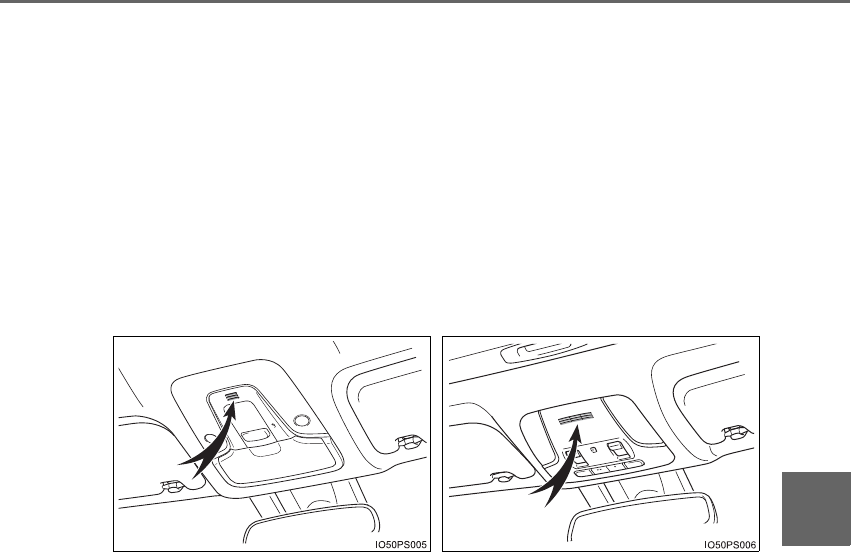 IO50PS005

IO50PS006