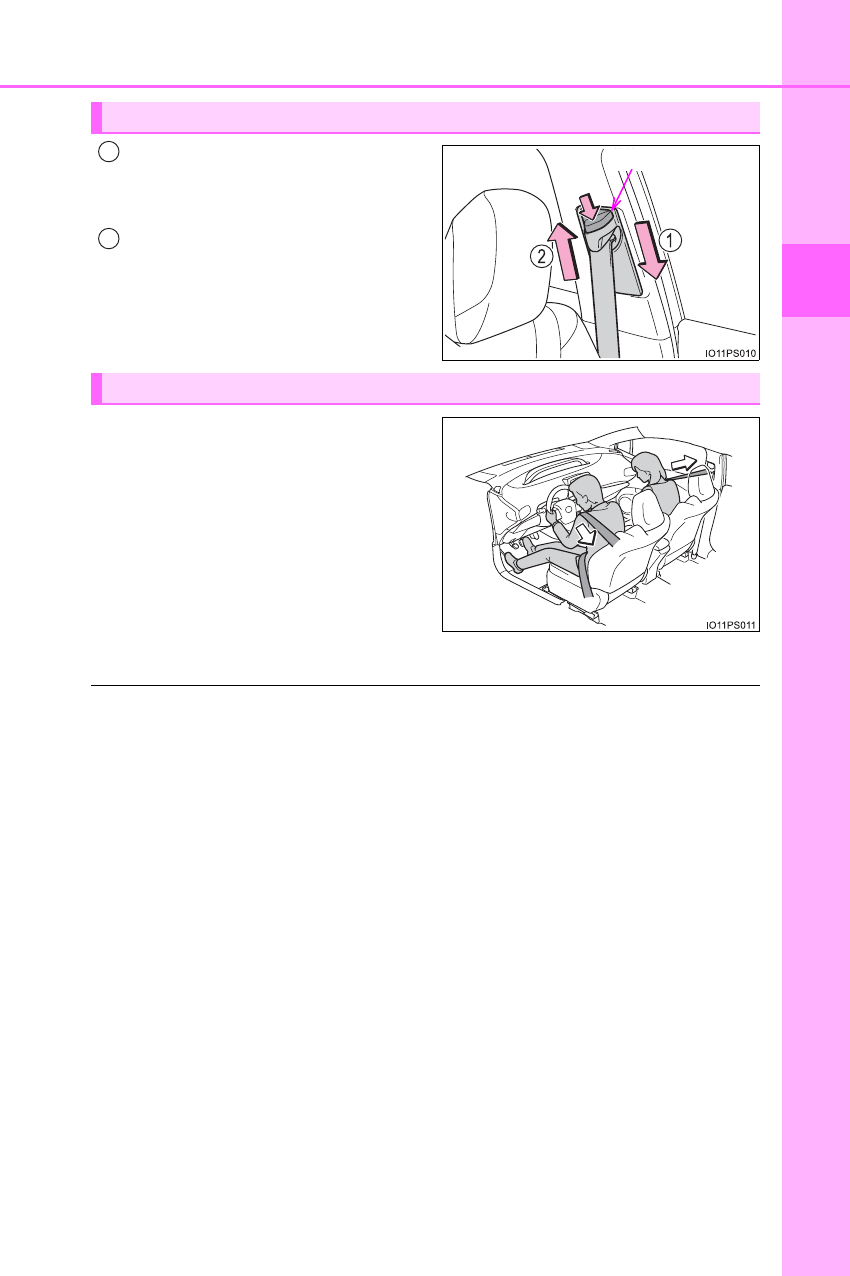 2
1
IO11PS010
IO11PS011