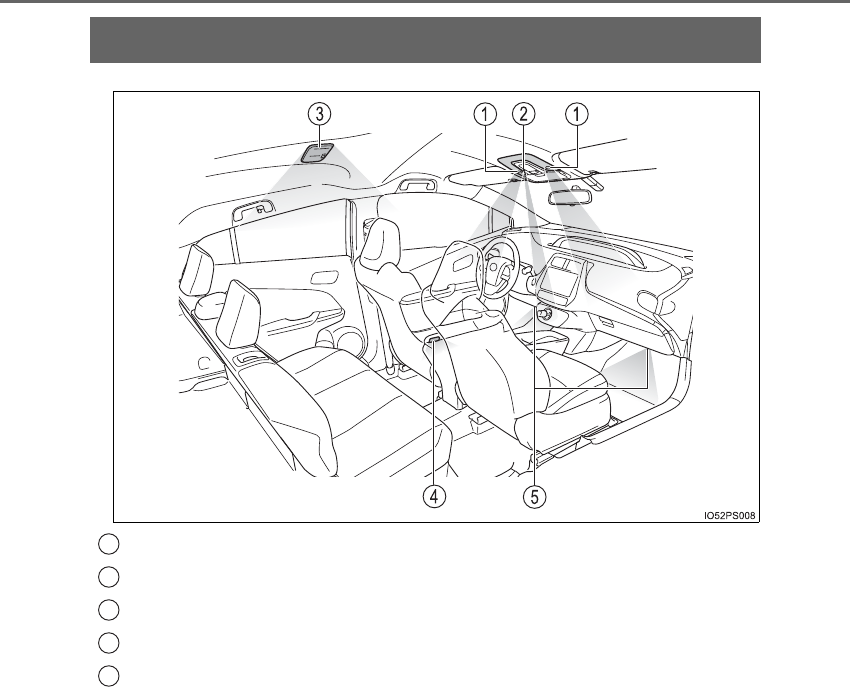 3
1
2
1
4
5
IO52PS008