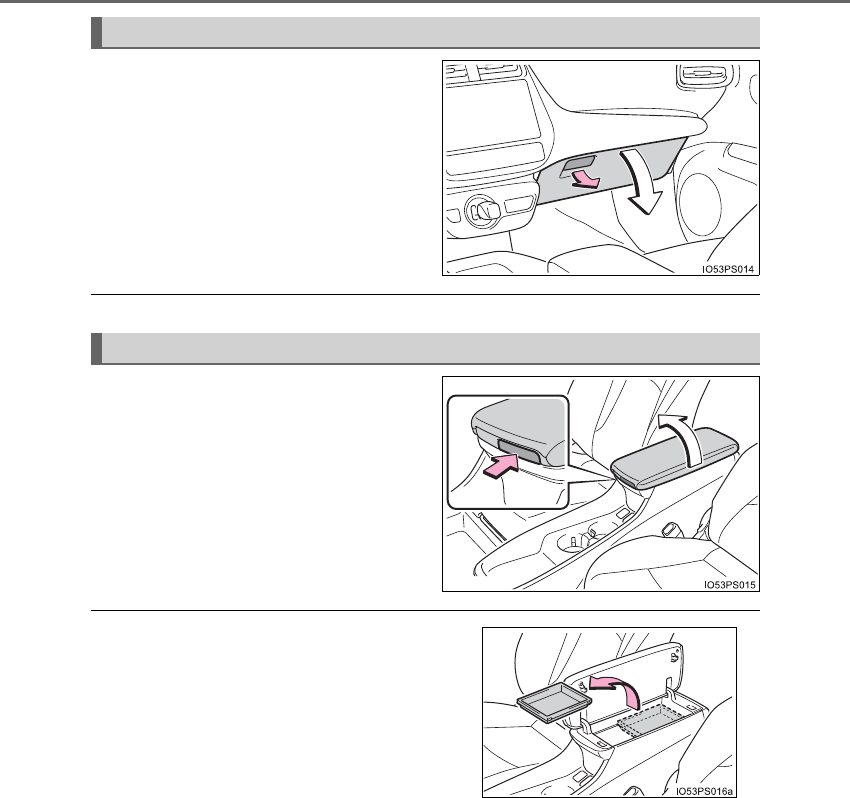 IO53PS014

IO53PS015

IO53PS016a