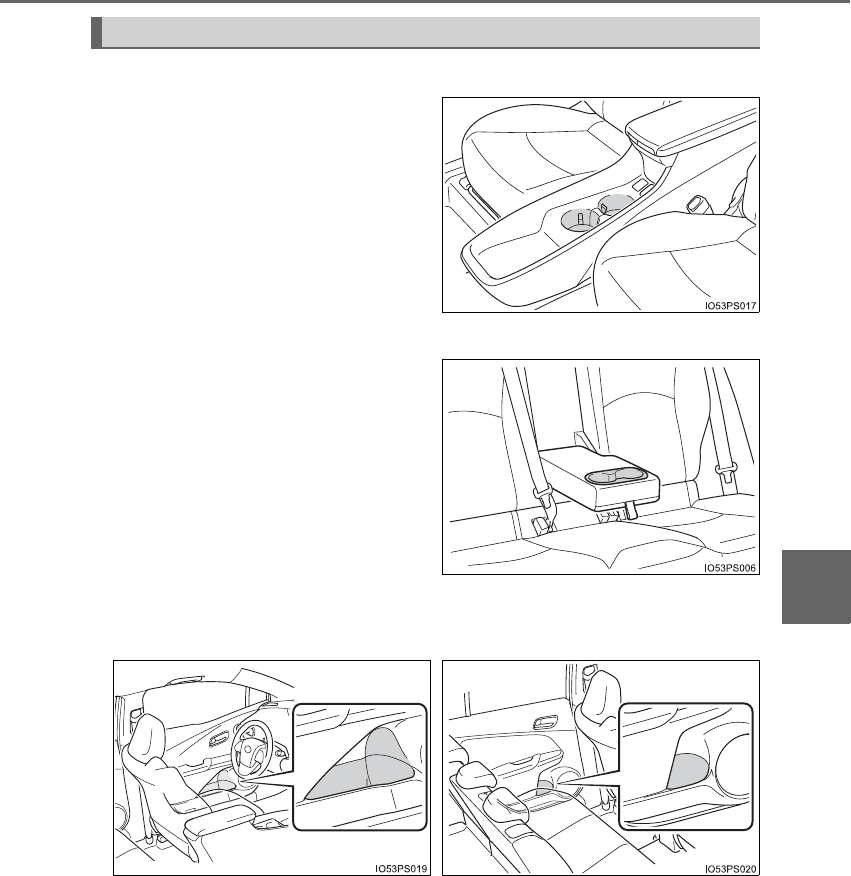 IO53PS017

IO53PS006

IO53PS019

IO53PS020