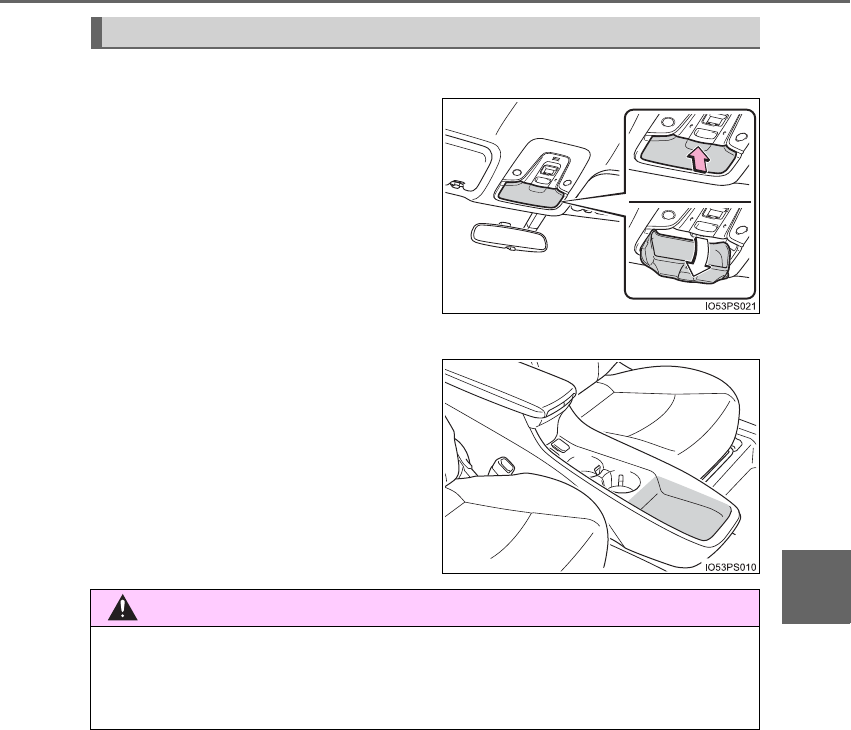 IO53PS021

IO53PS010