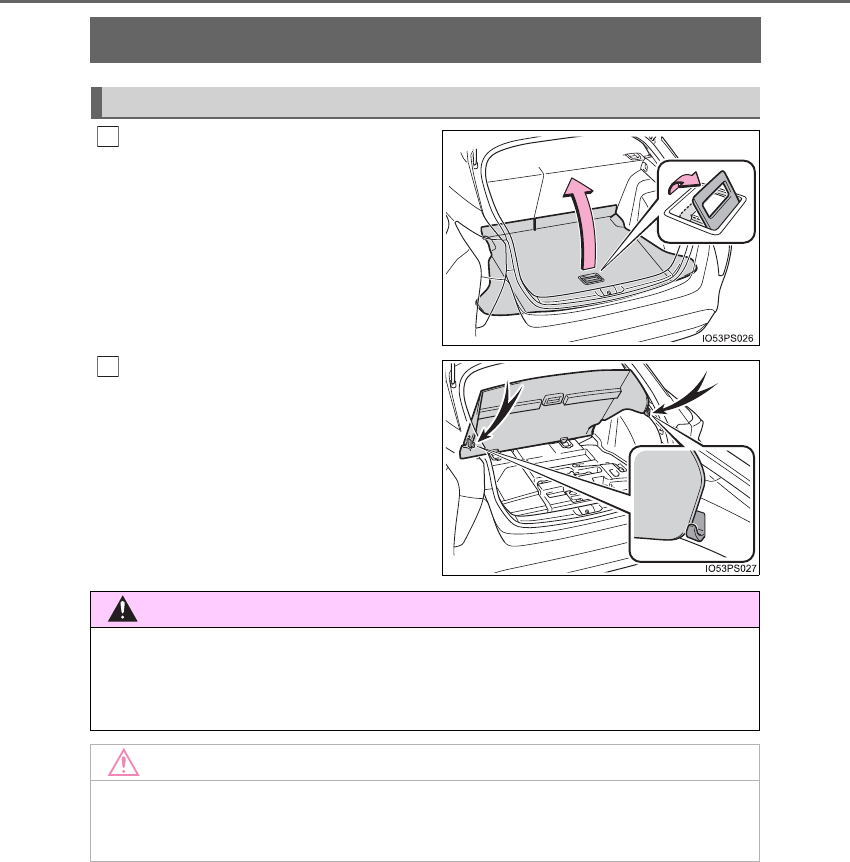 IO53PS026

IO53PS027