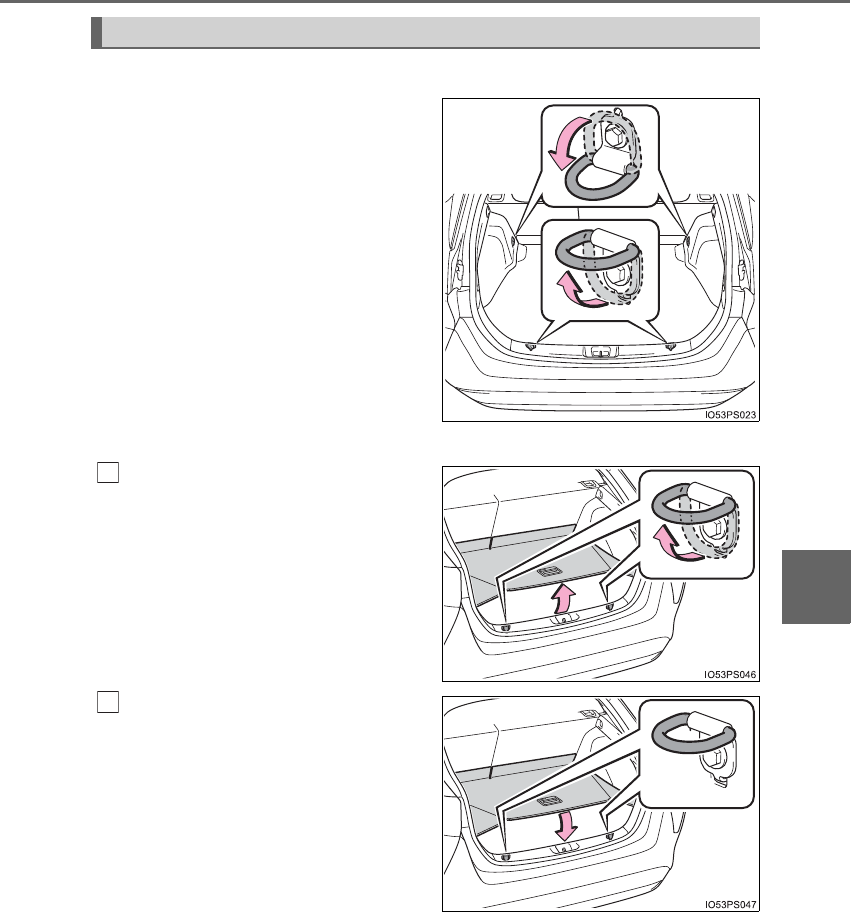 IO53PS023

IO53PS046

IO53PS047