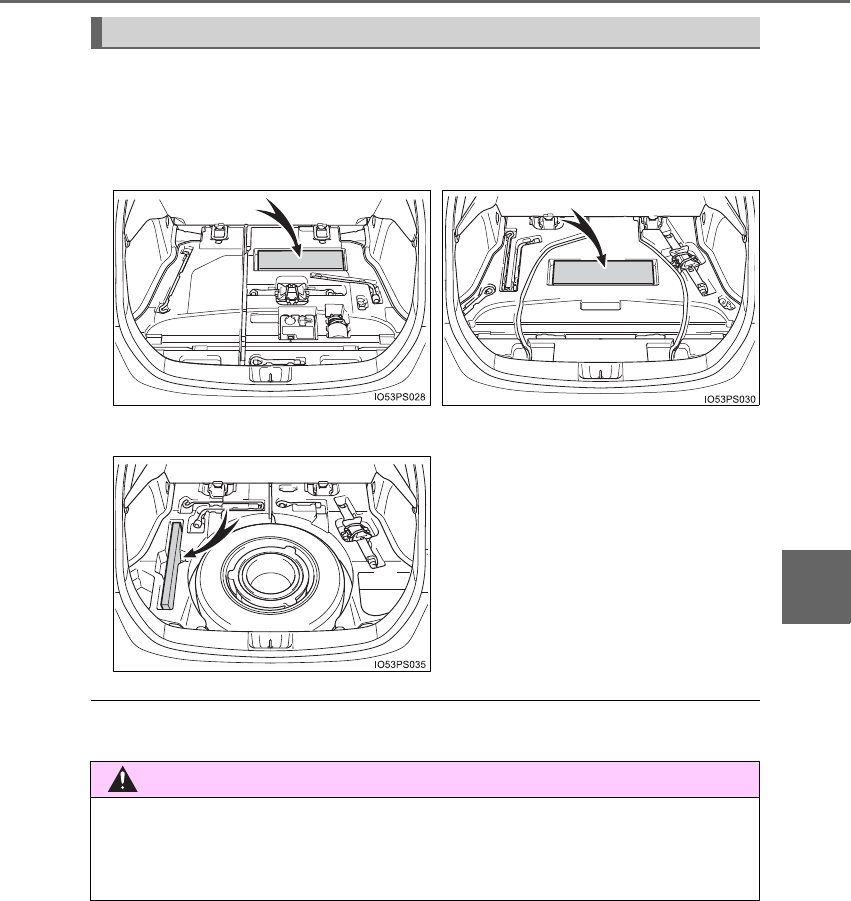 IO53PS028

IO53PS030

IO53PS035