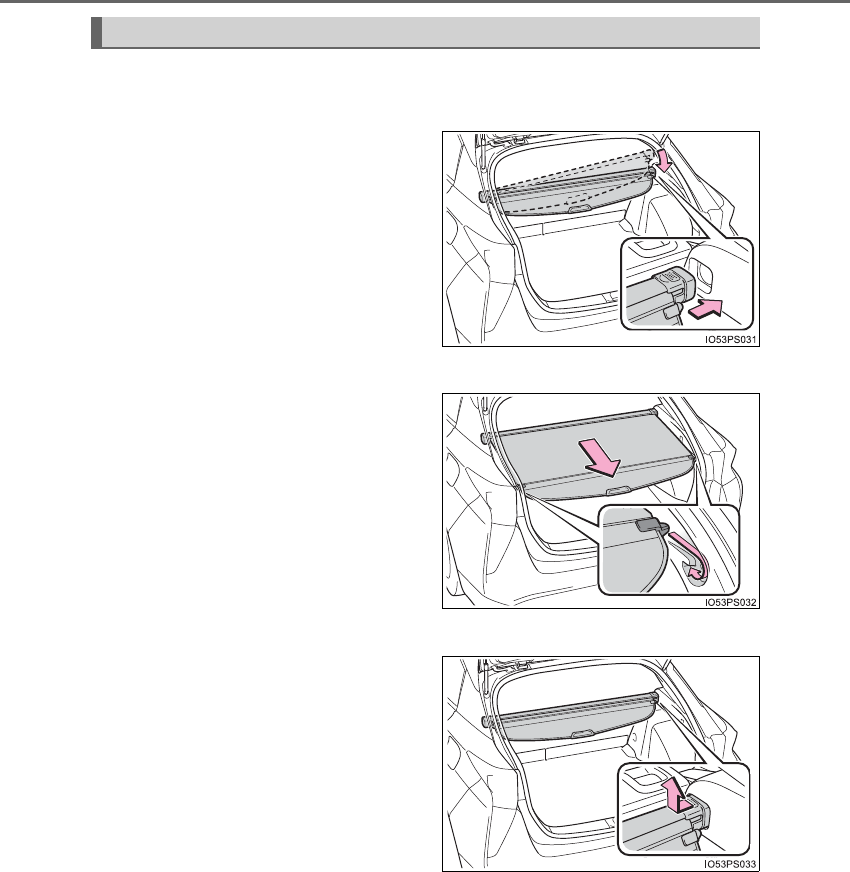 IO53PS031

IO53PS032

IO53PS033